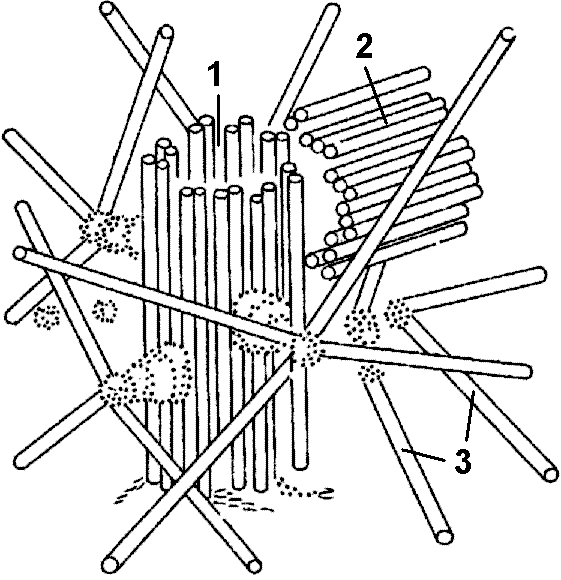 1
2
3