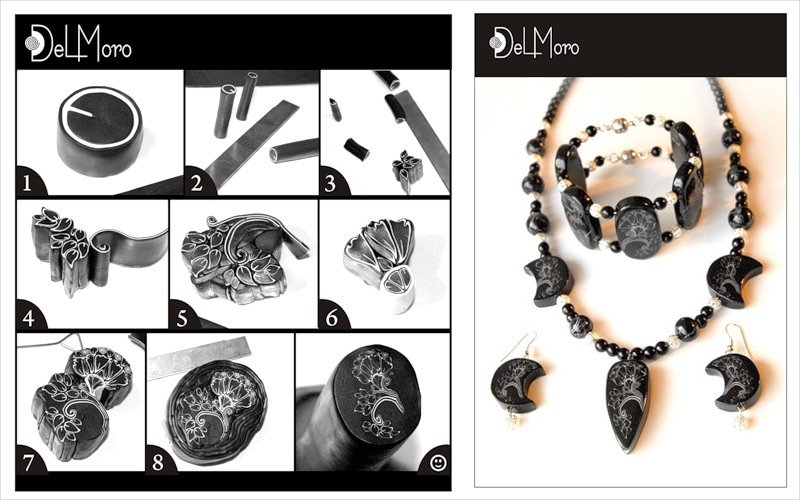 DelMoro

1

2

3

4

5

6

7

8

☺

DelMoro