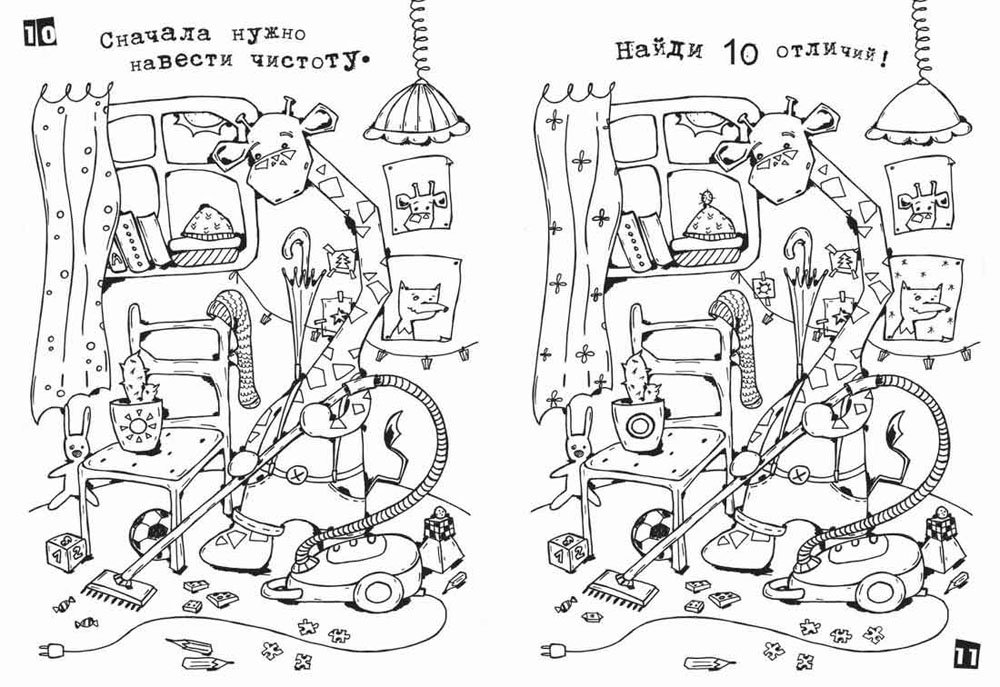 10

Сначала нужно навести чистоту.

Найди 10 отличий!

11