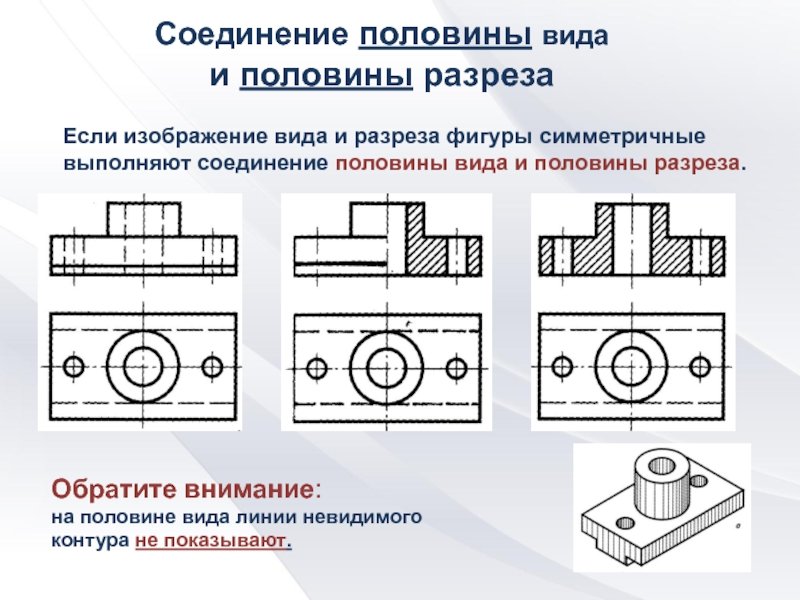 Соединение половины вида и половины разреза

Если изображение вида и разреза фигуры симметричные выполняют соединение половины вида и половины разреза.

Обратите внимание:
на половине вида линии невидимого контура не показывают.