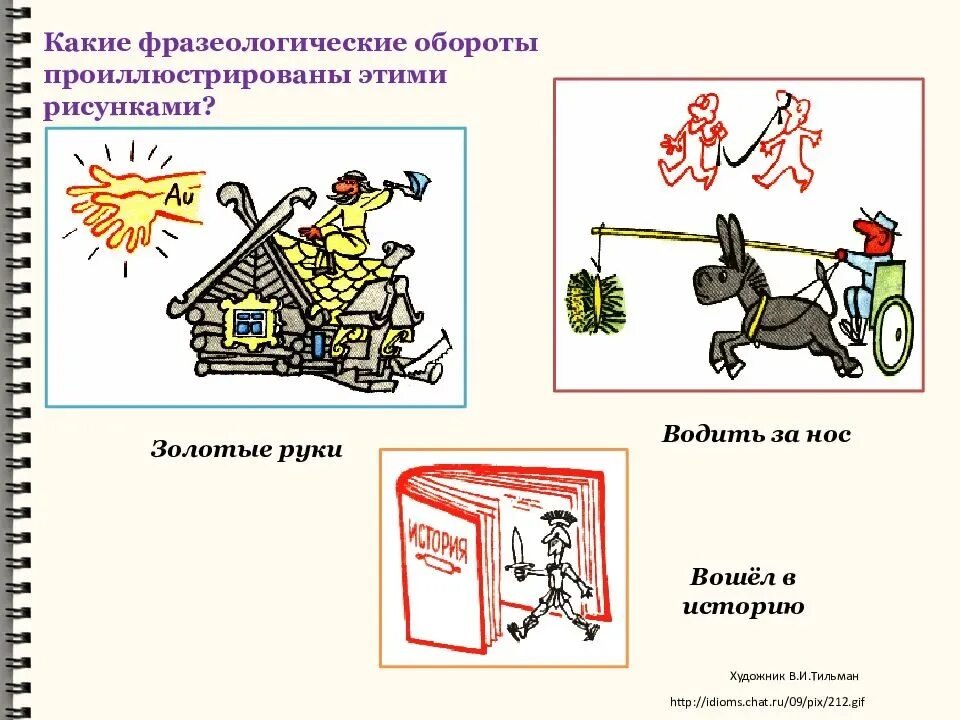 Какие фразеологические обороты проиллюстрированы этими рисунками?

Au

Золотые руки

Водить за нос

ИСТОРИЯ

Вошёл в историю

Художник В.И.Тильман

http://idioms.chat.ru/09/pix/212.gif