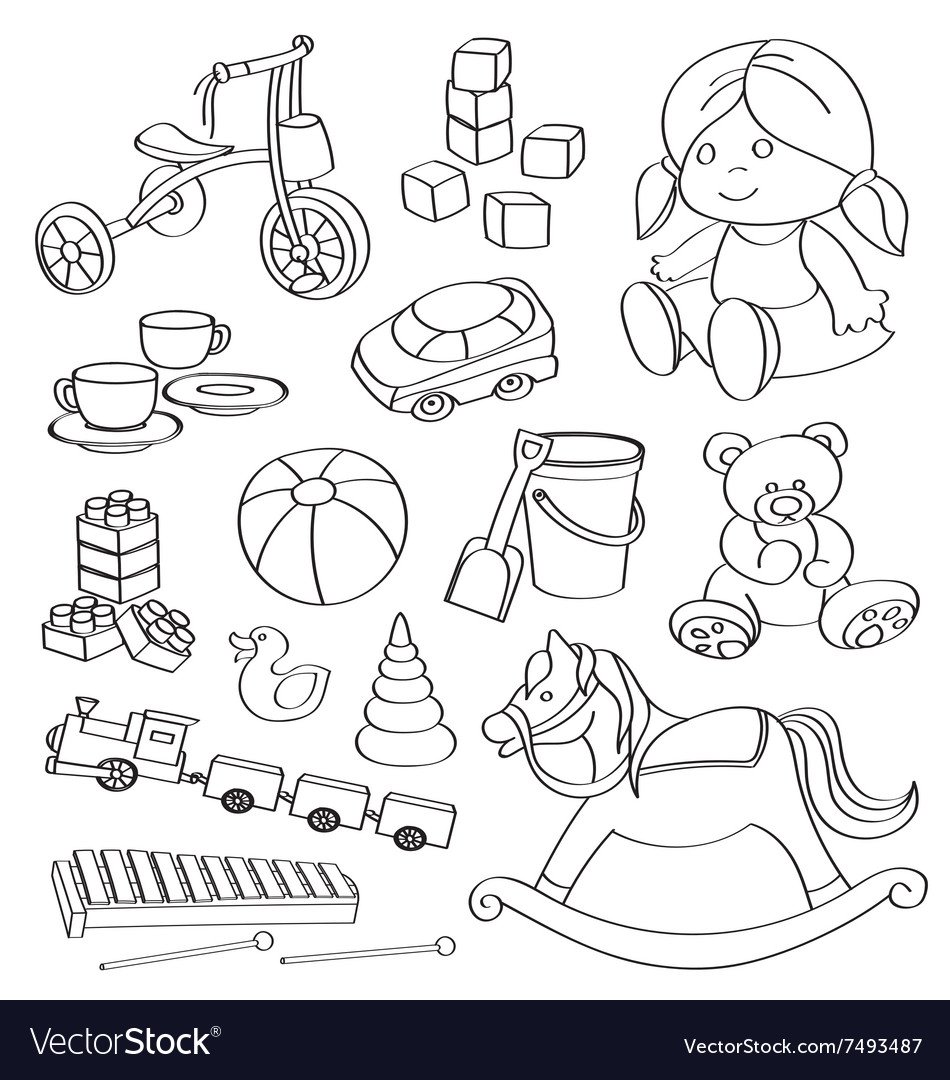 VectorStock®

VectorStock.com/7493487