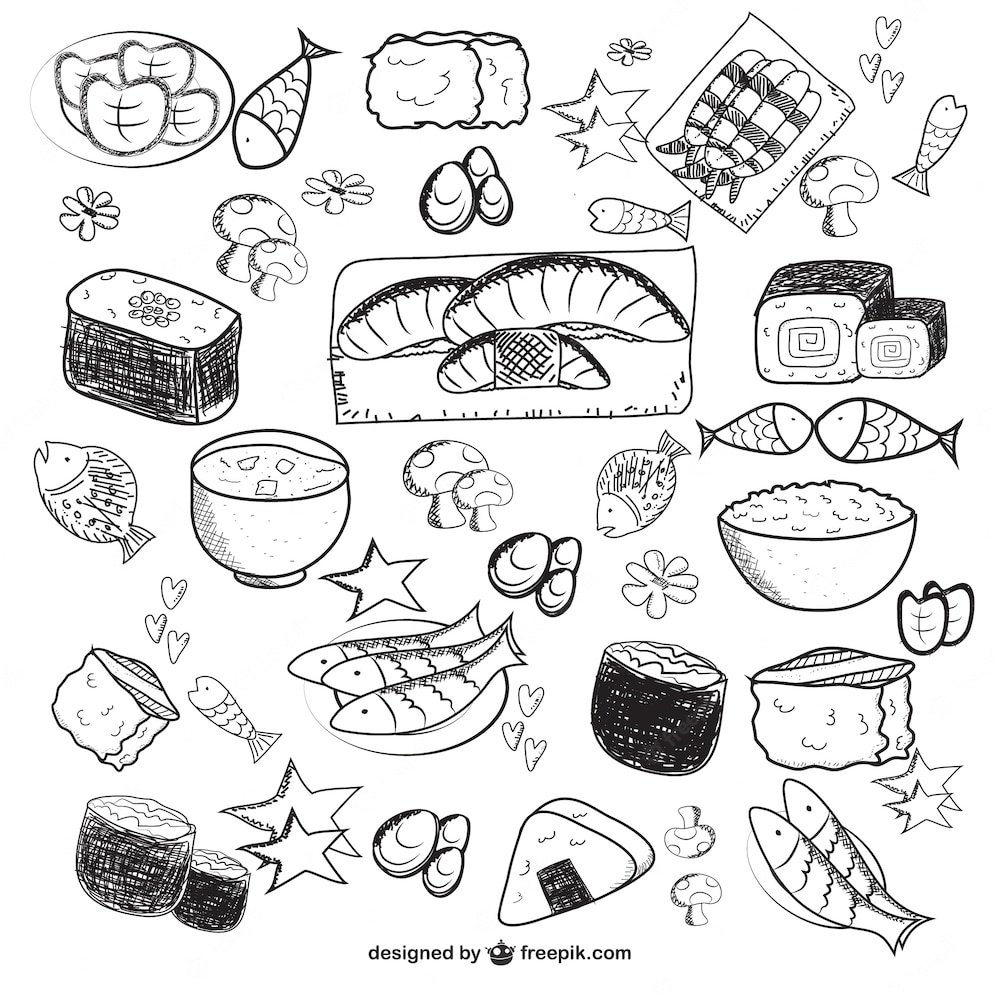 designed by freepik.com