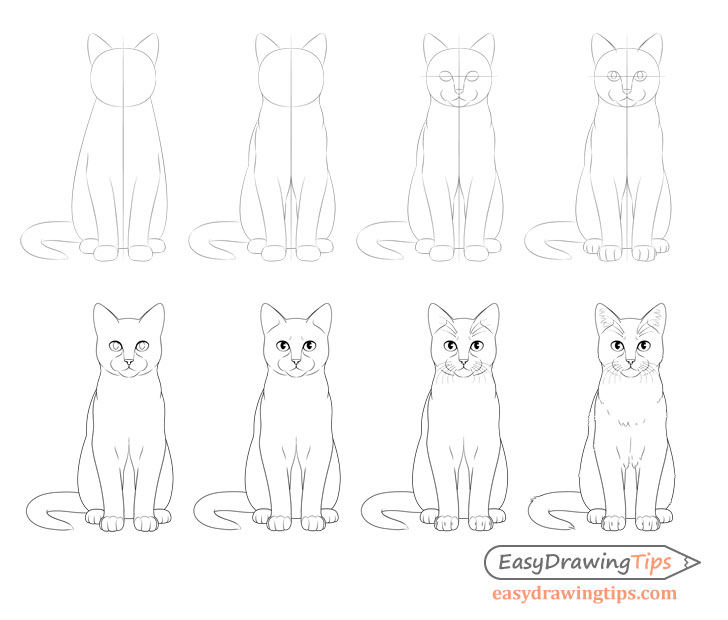 EasyDrawingTips
easydrawingtips.com