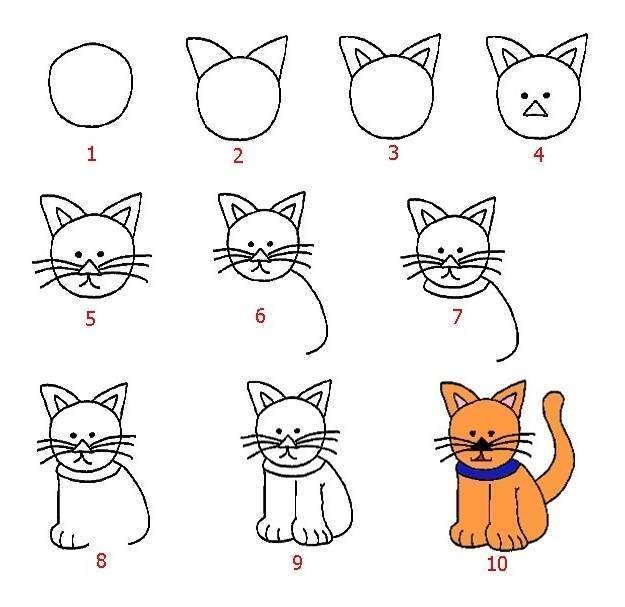 1
2
3
4
5
6
7
8
9
10