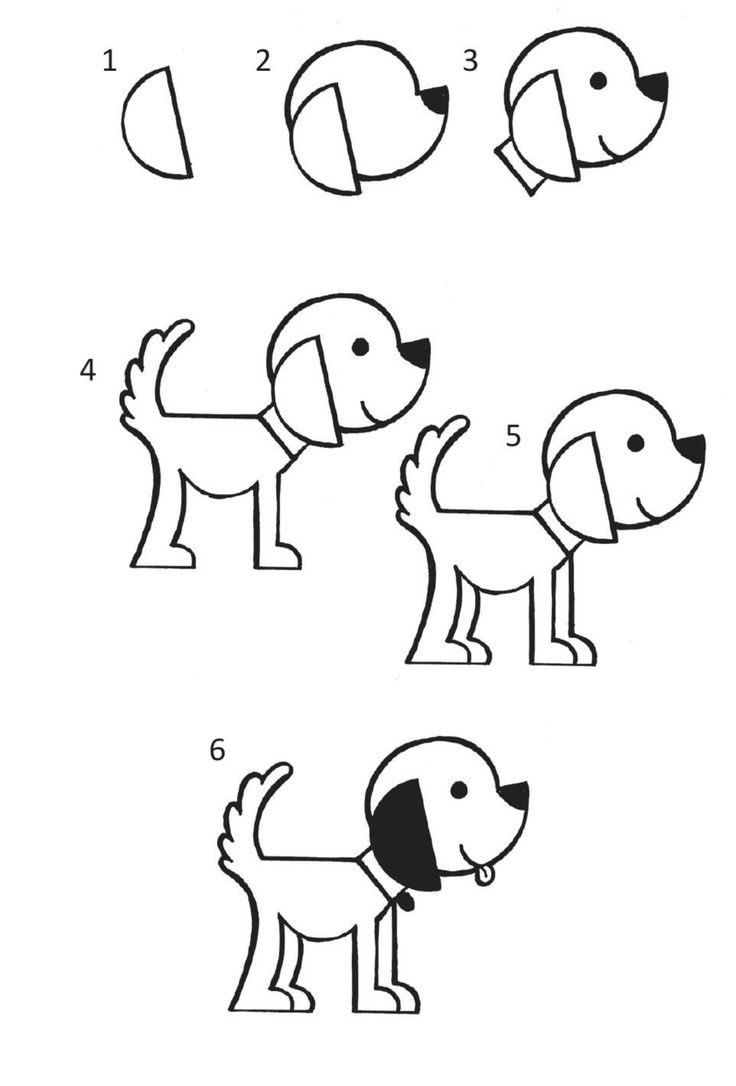 1 2 3

4 5

6