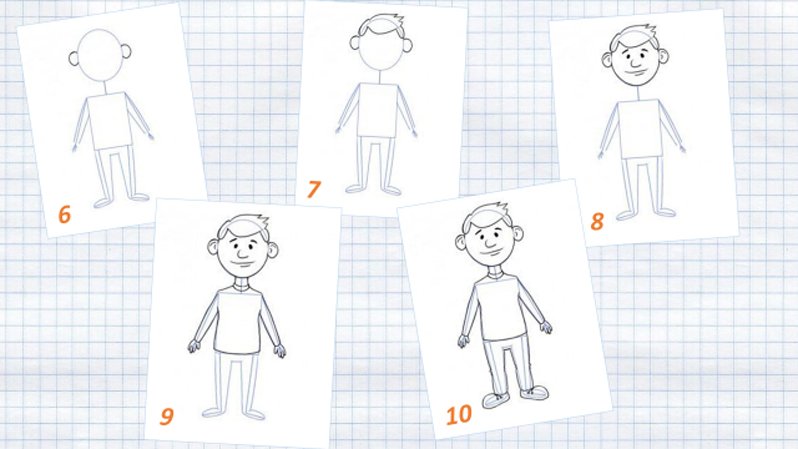 6

7

8

9

10