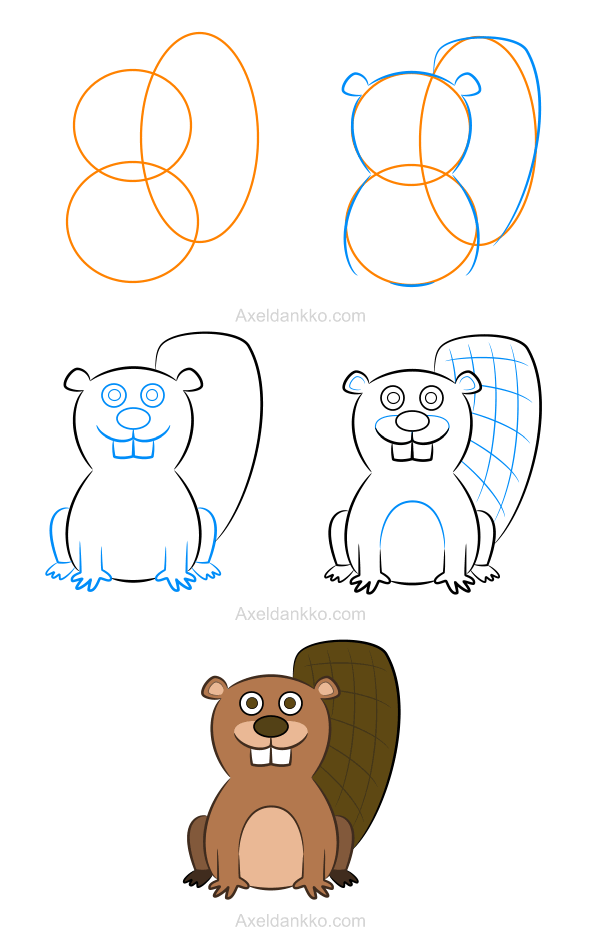 Axeldankko.com

Axeldankko.com

Axeldankko.com