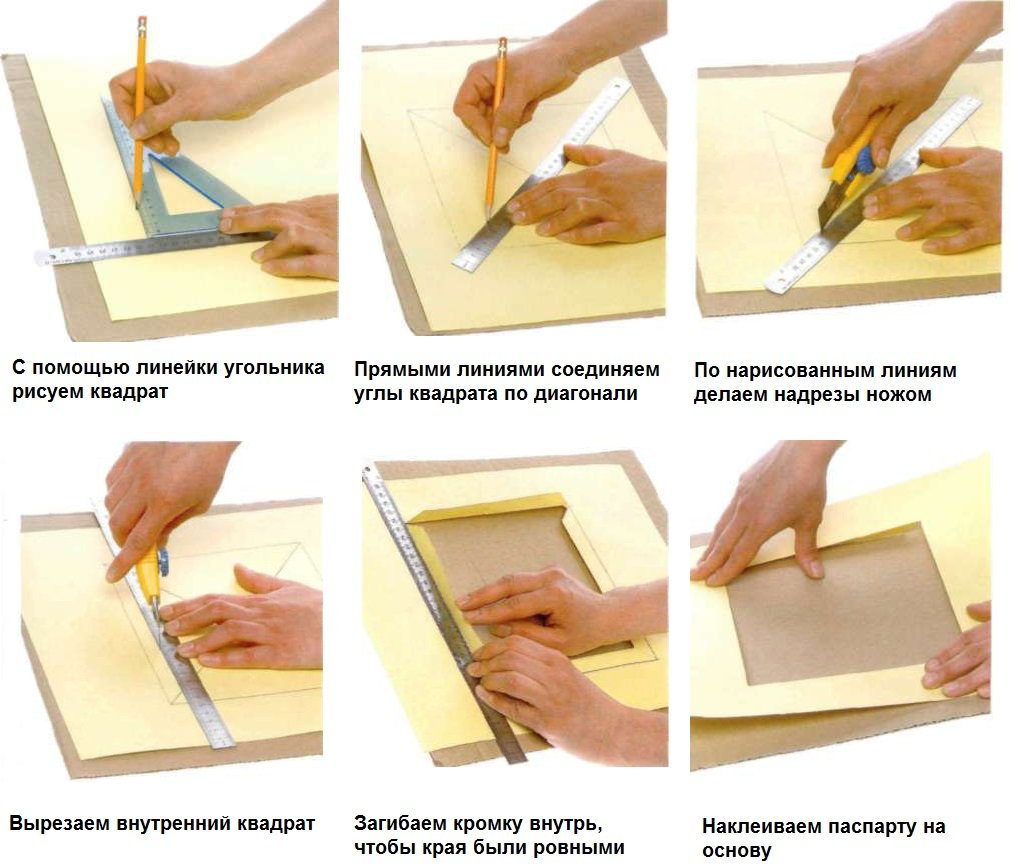 С помощью линейки угольника рисуем квадрат

Прямыми линиями соединяем углы квадрата по диагонали

По нарисованным линиям делаем надрезы ножом

Вырезаем внутренний квадрат

Загибаем кромку внутрь, чтобы края были ровными

Наклеиваем паспарту на основу