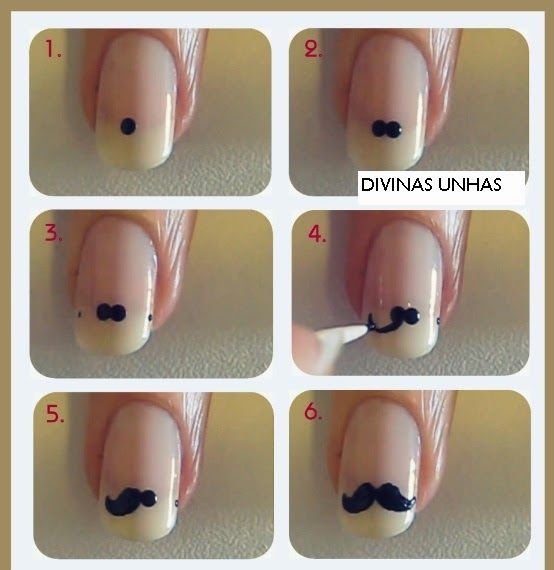 1.

2.

DIVINAS UNHAS

3.

4.

5.

6.