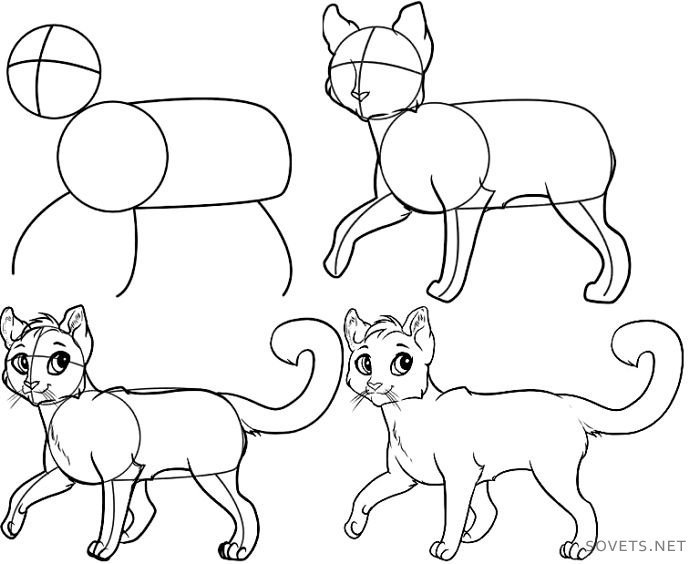 SOVETS.NET