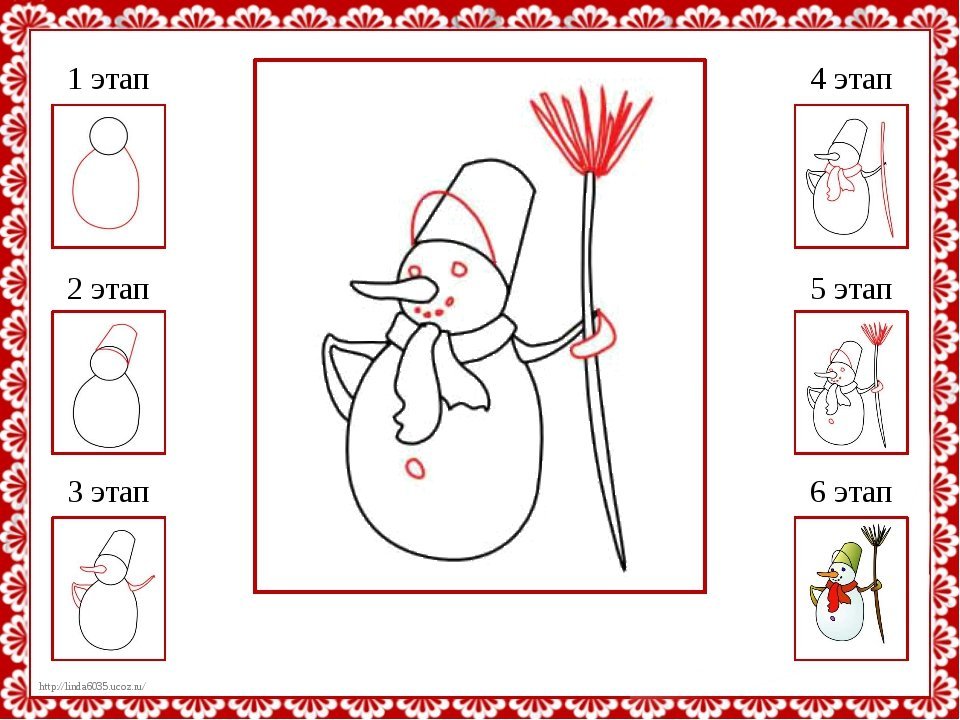 1 этап

2 этап

3 этап

4 этап

5 этап

6 этап

http://linda6035.ucoz.ru/