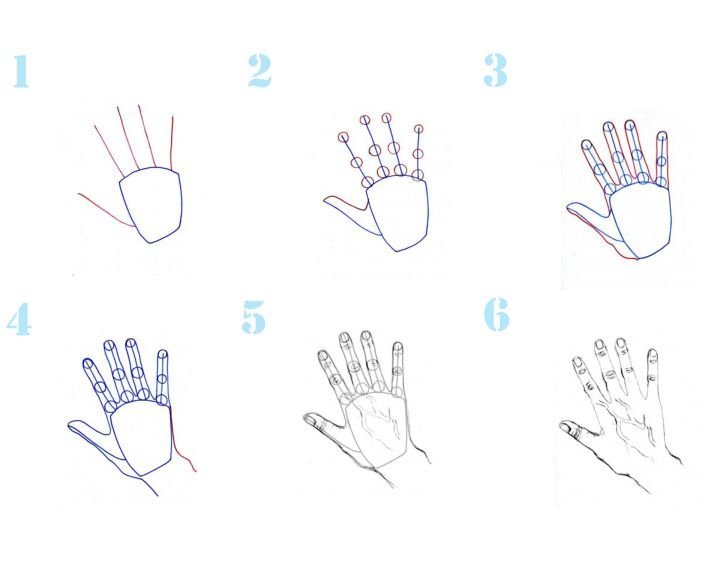 1
2
3
4
5
6