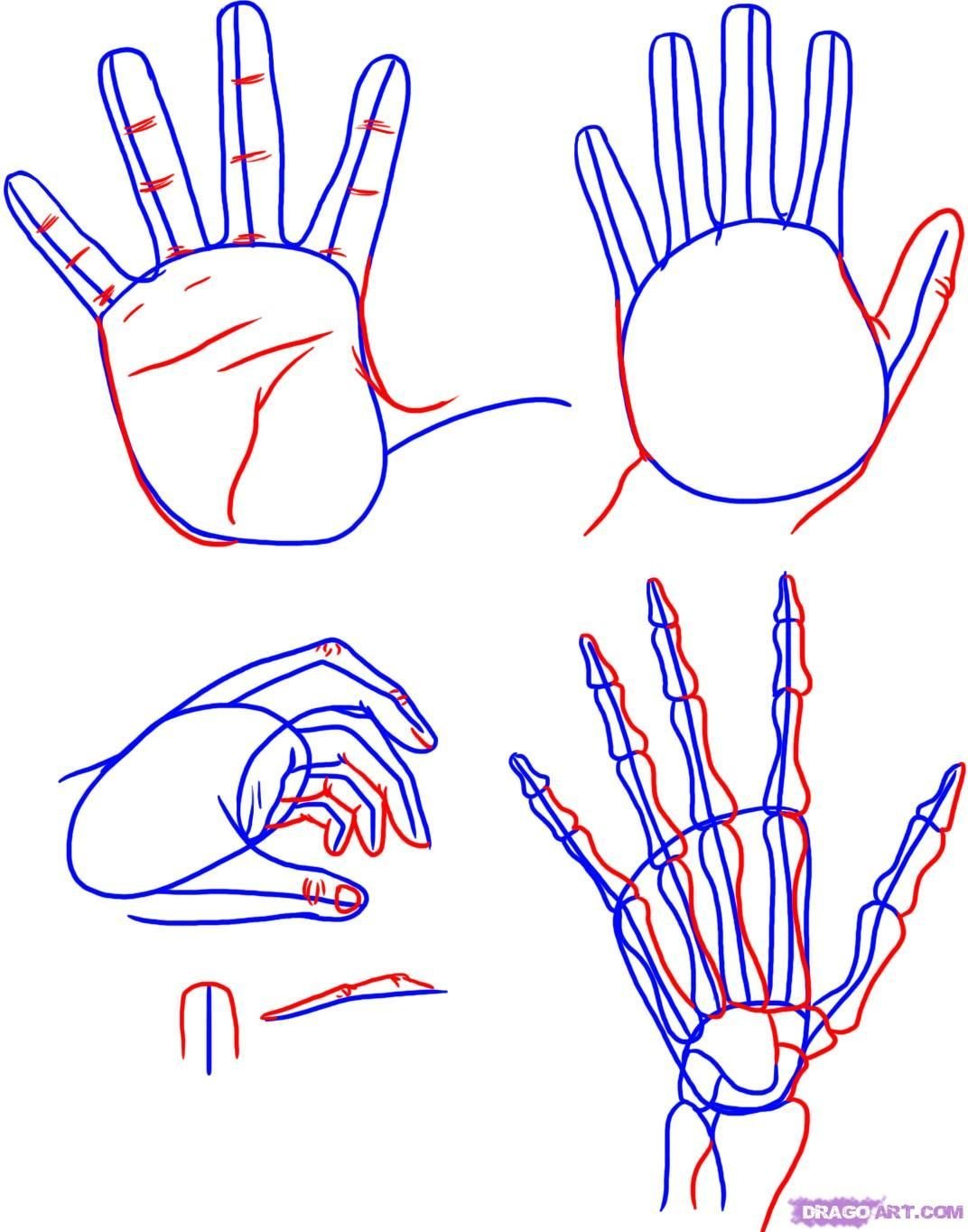 DRAGOART.COM