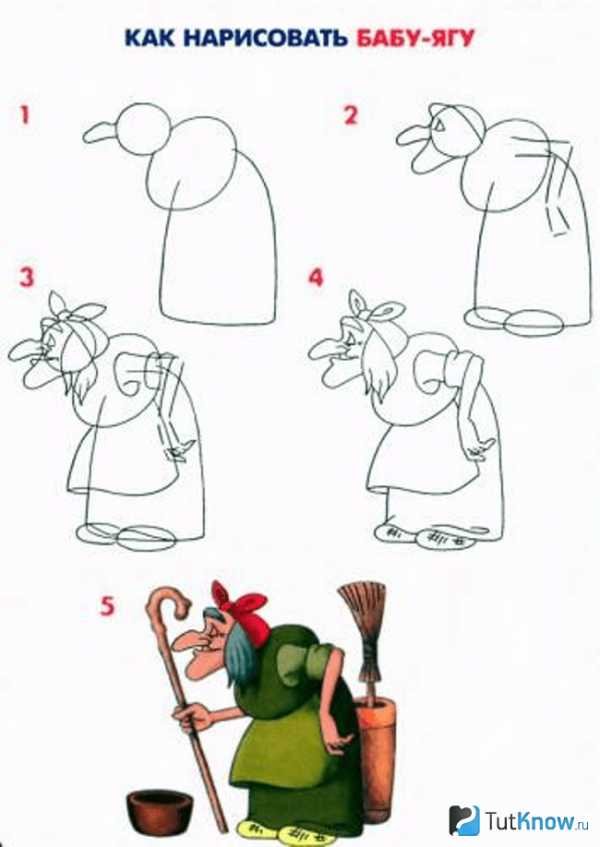 КАК НАРИСОВАТЬ БАБУ-ЯГУ

1

2

3

4

5

TutKnow.ru