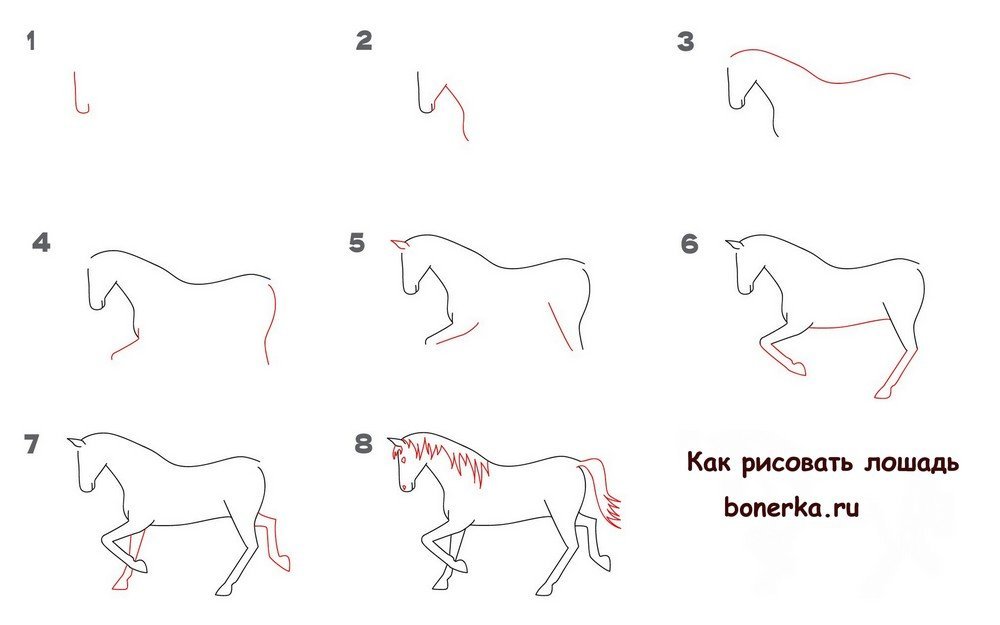 1

2

3

4

5

6

7

8

Как рисовать лошадь

bonerka.ru