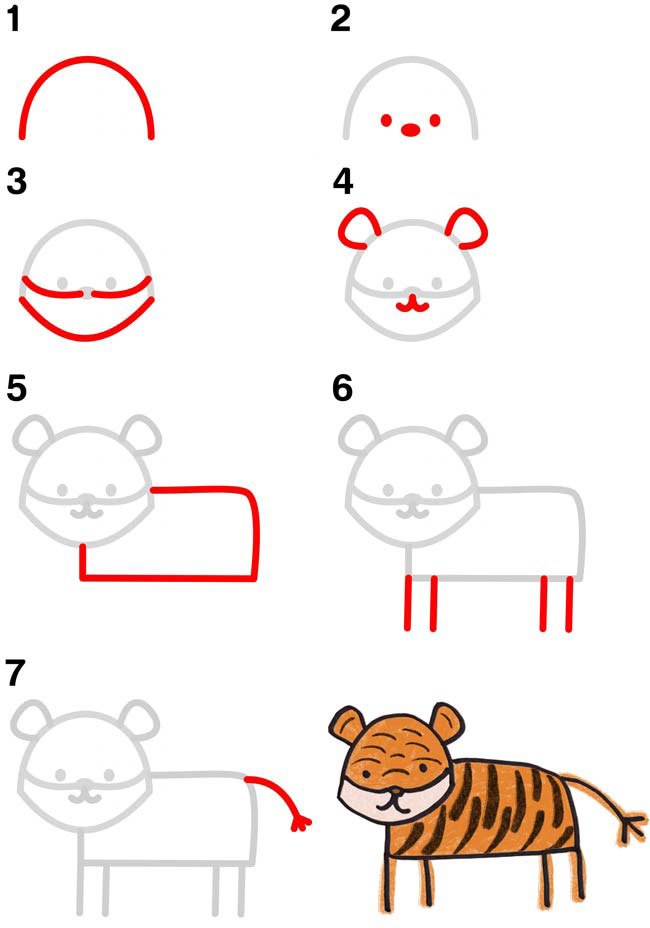 1

2

3

4

5

6

7