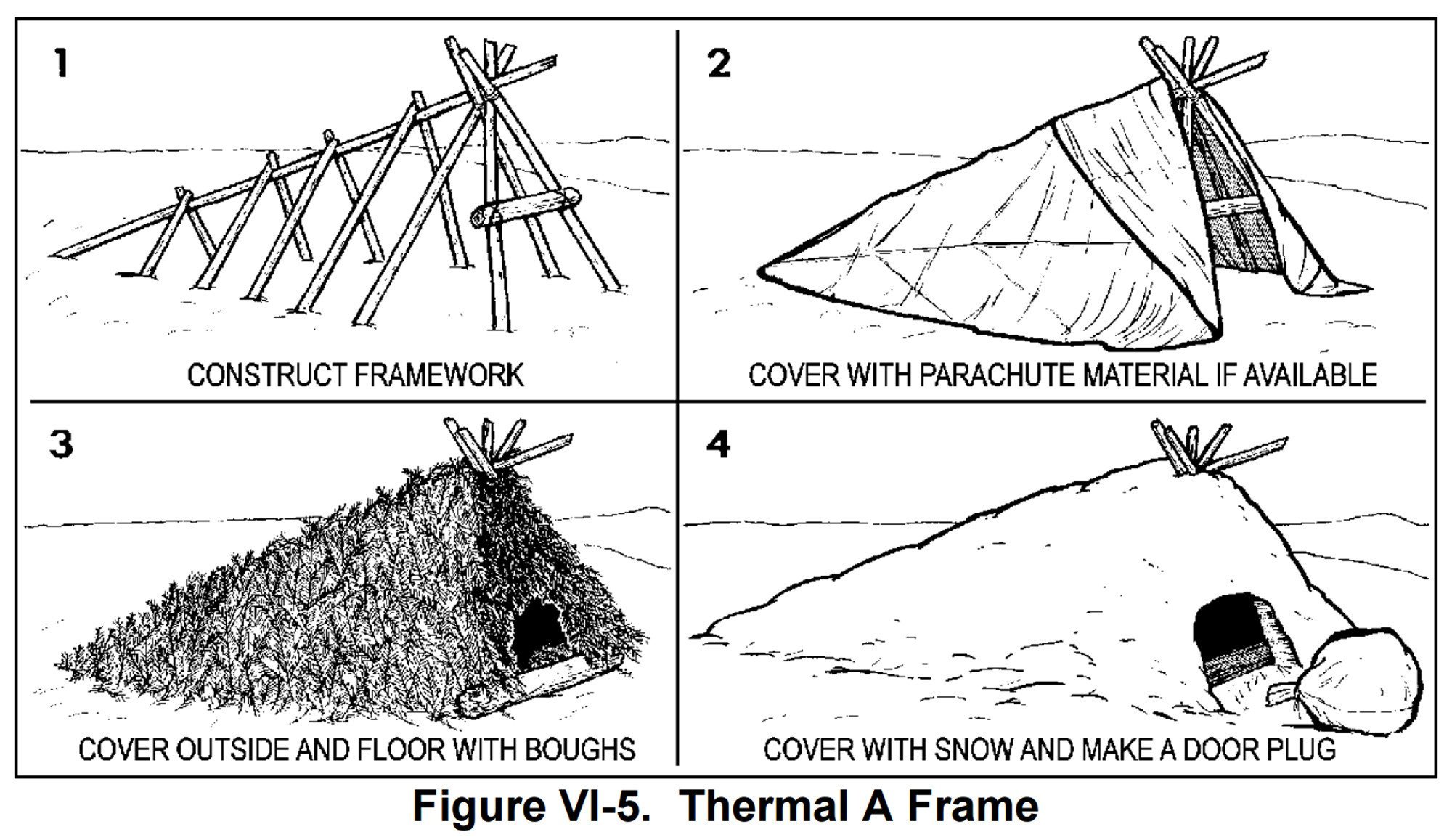 1

CONSTRUCT FRAMEWORK

2

COVER WITH PARACHUTE MATERIAL IF AVAILABLE

3

COVER OUTSIDE AND FLOOR WITH BOUGHS

4

COVER WITH SNOW AND MAKE A DOOR PLUG

Figure VI-5. Thermal A Frame