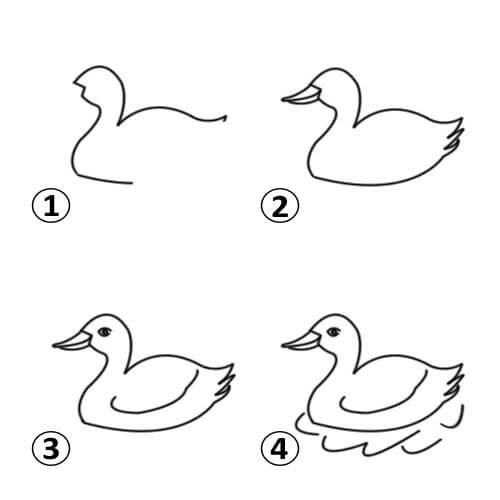 1
2
3
4