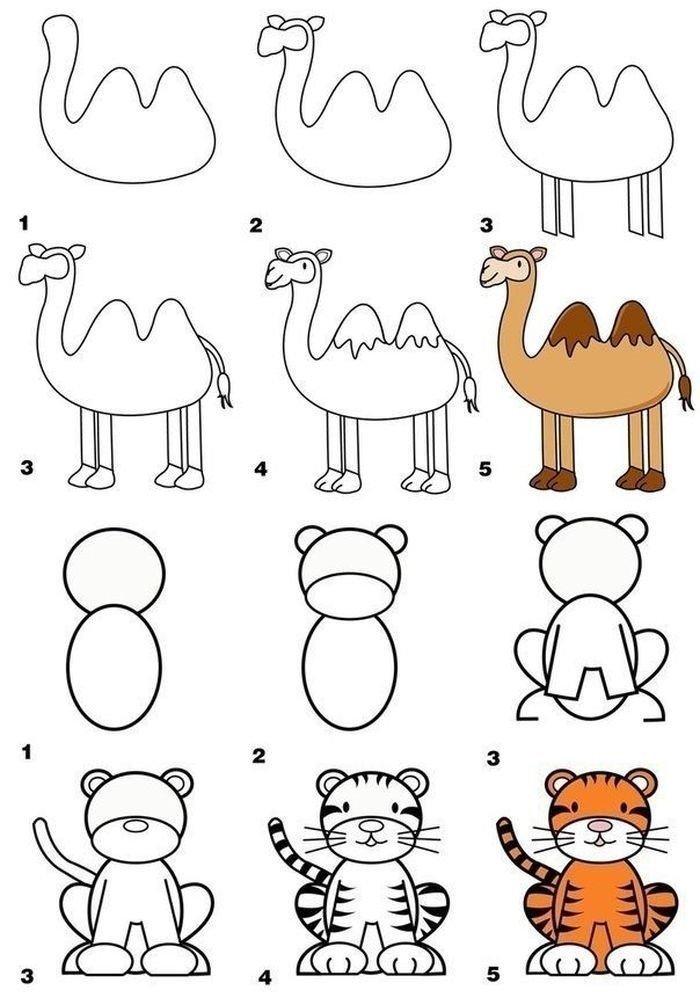 1 2 3

3 4 5

1 2 3

3 4 5