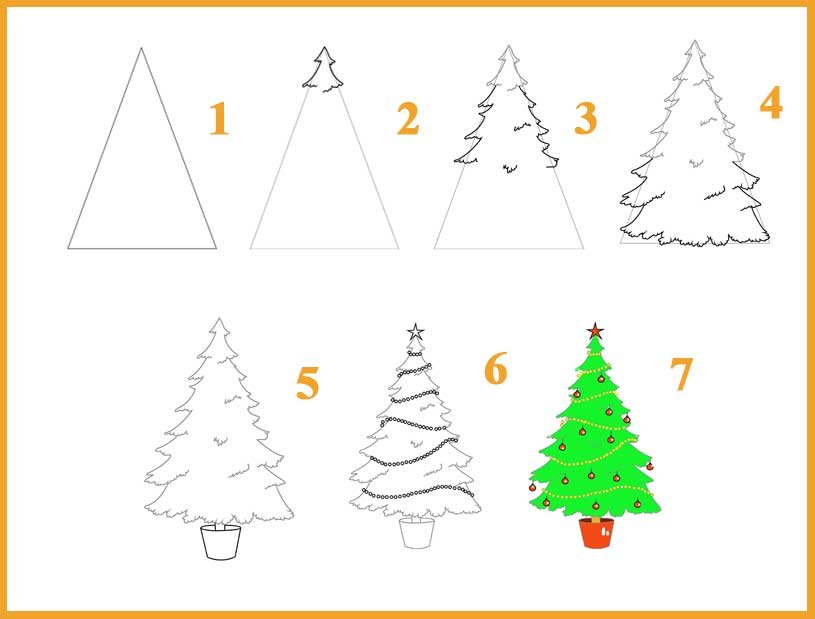 1
2
3
4
5
6
7