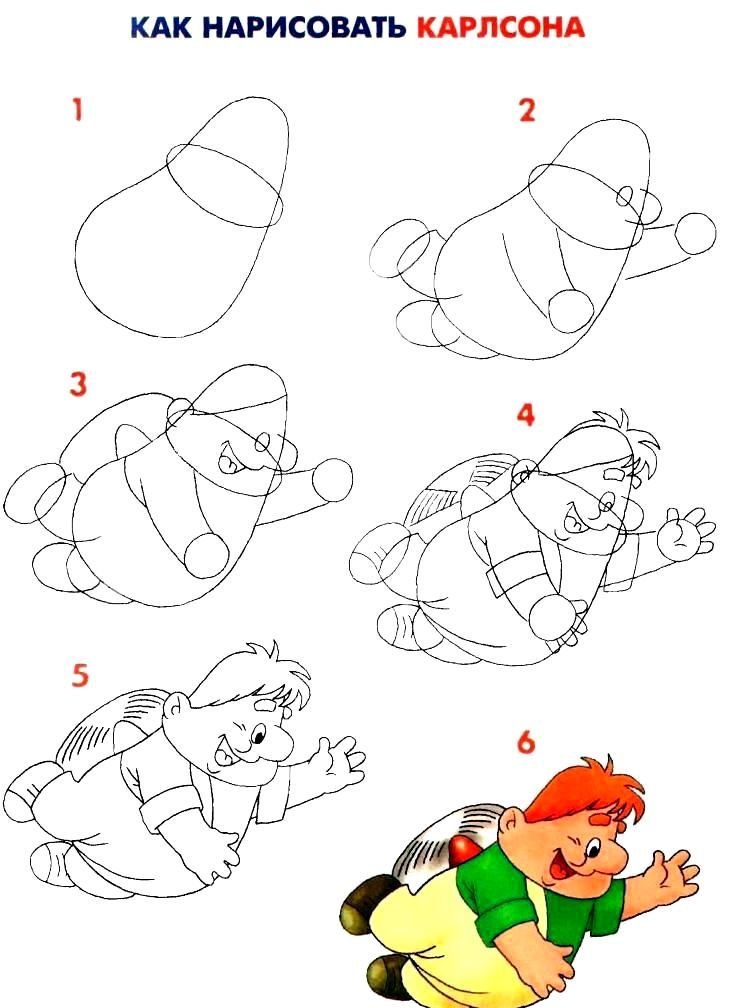 КАК НАРИСОВАТЬ КАРЛСОНА

1

2

3

4

5

6