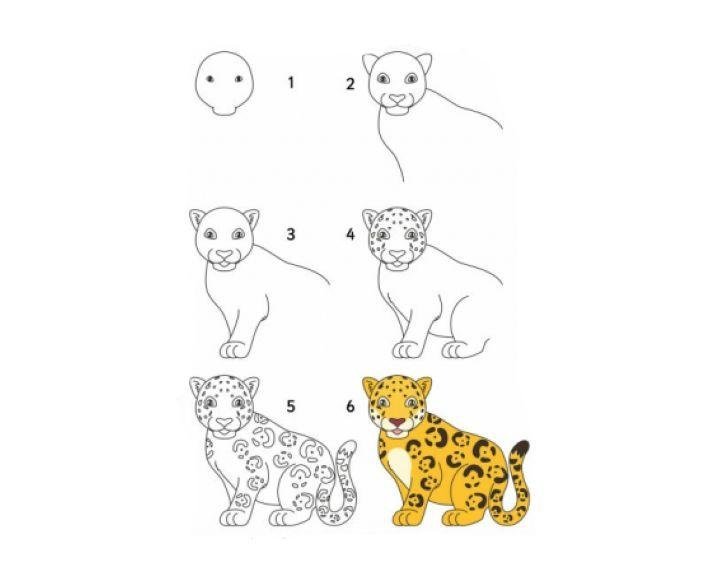 1
2
3
4
5
6