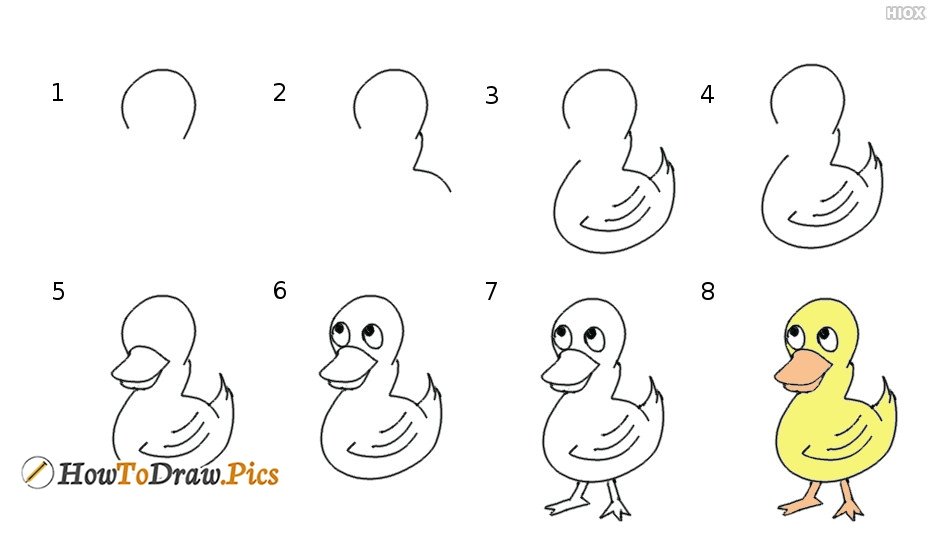 HIOX

1

2

3

4

5

6

7

8

HowToDraw.Pics