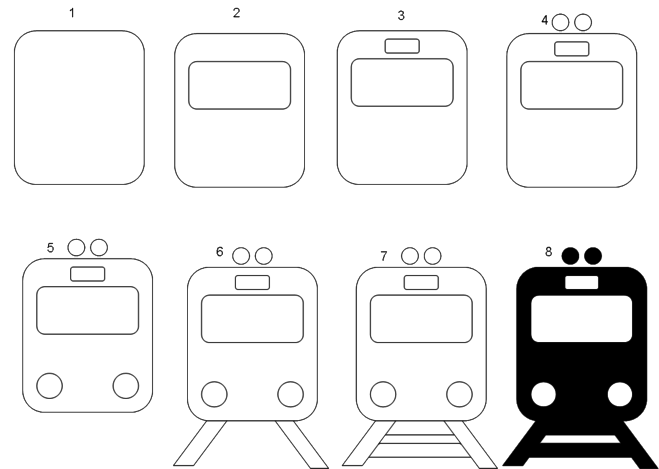 1 2 3 4

5 6 7 8