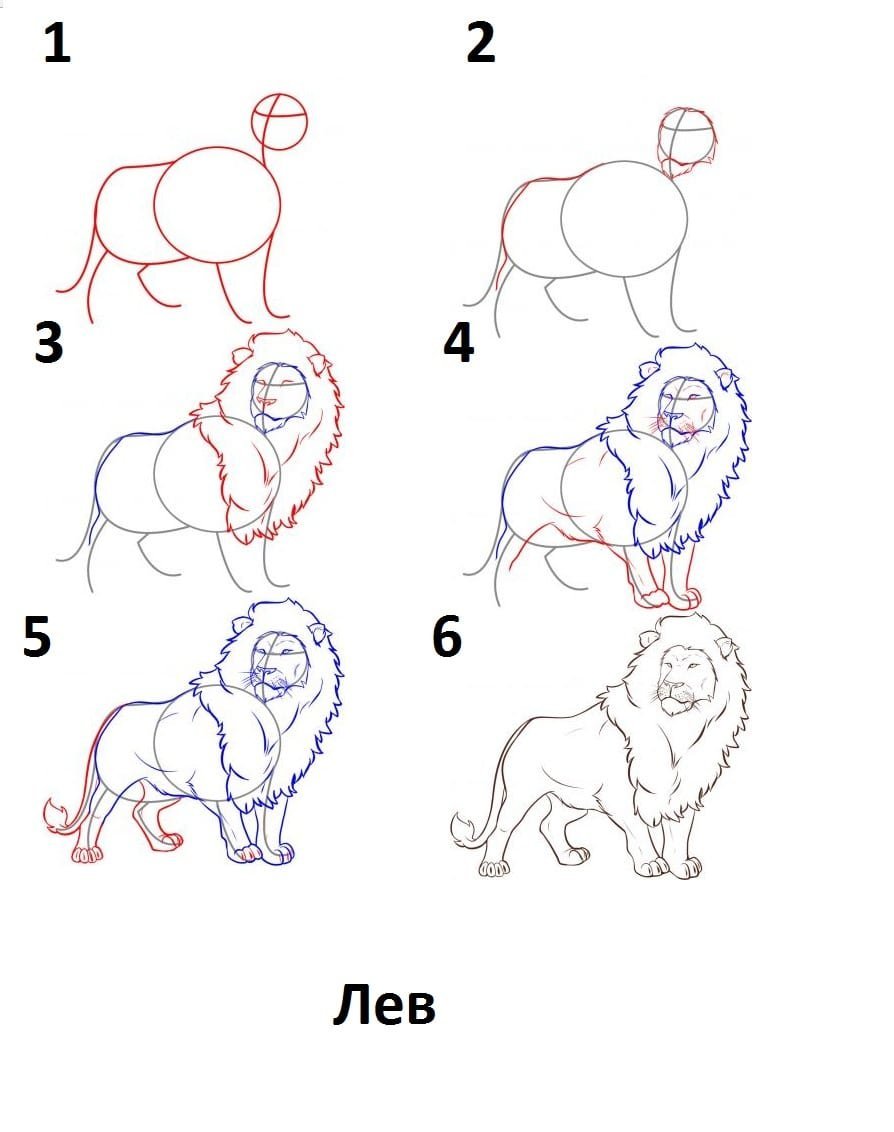 1
2
3
4
5
6
Лев