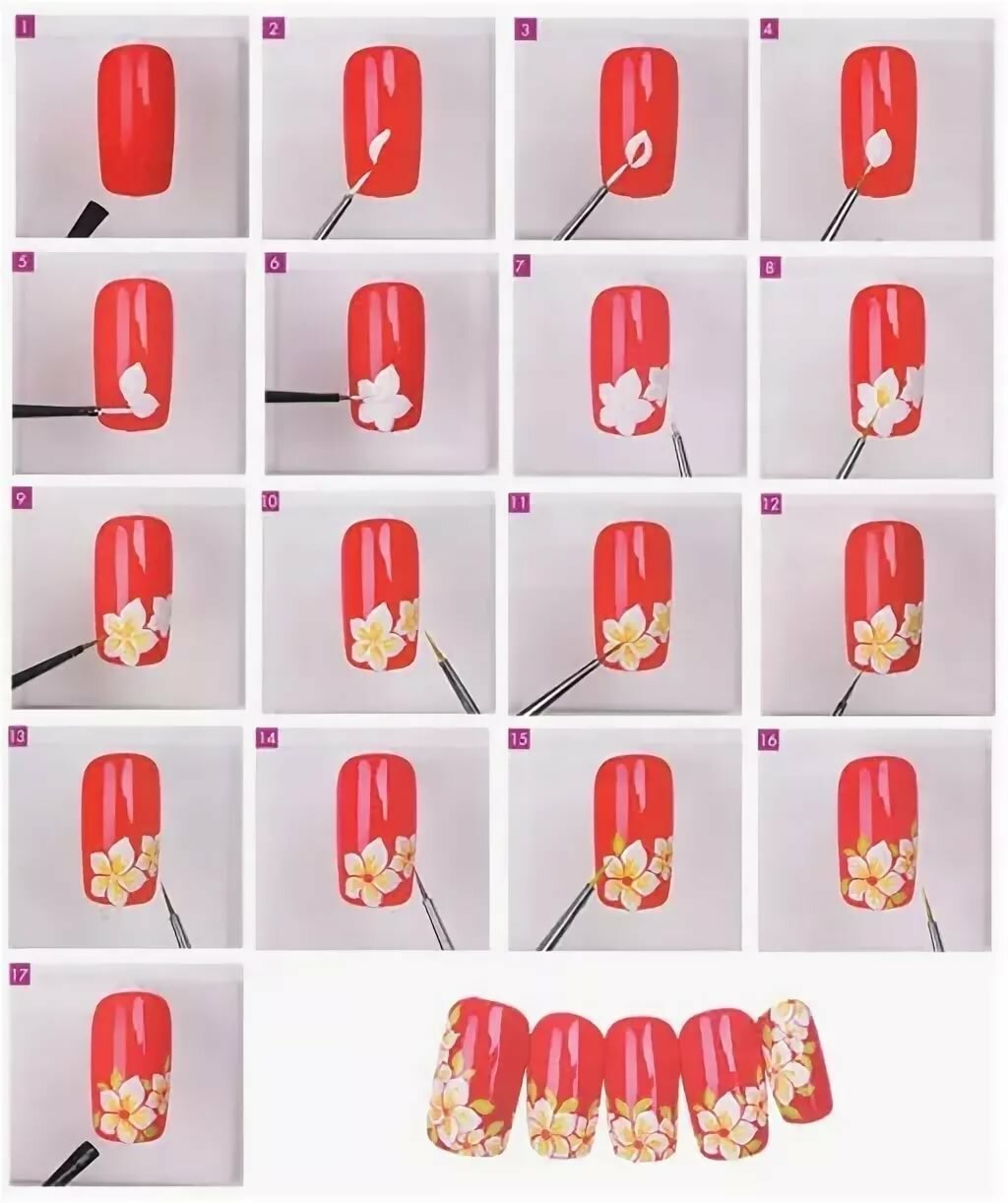 1
2
3
4
5
6
7
8
9
10
11
12
13
14
15
16
17