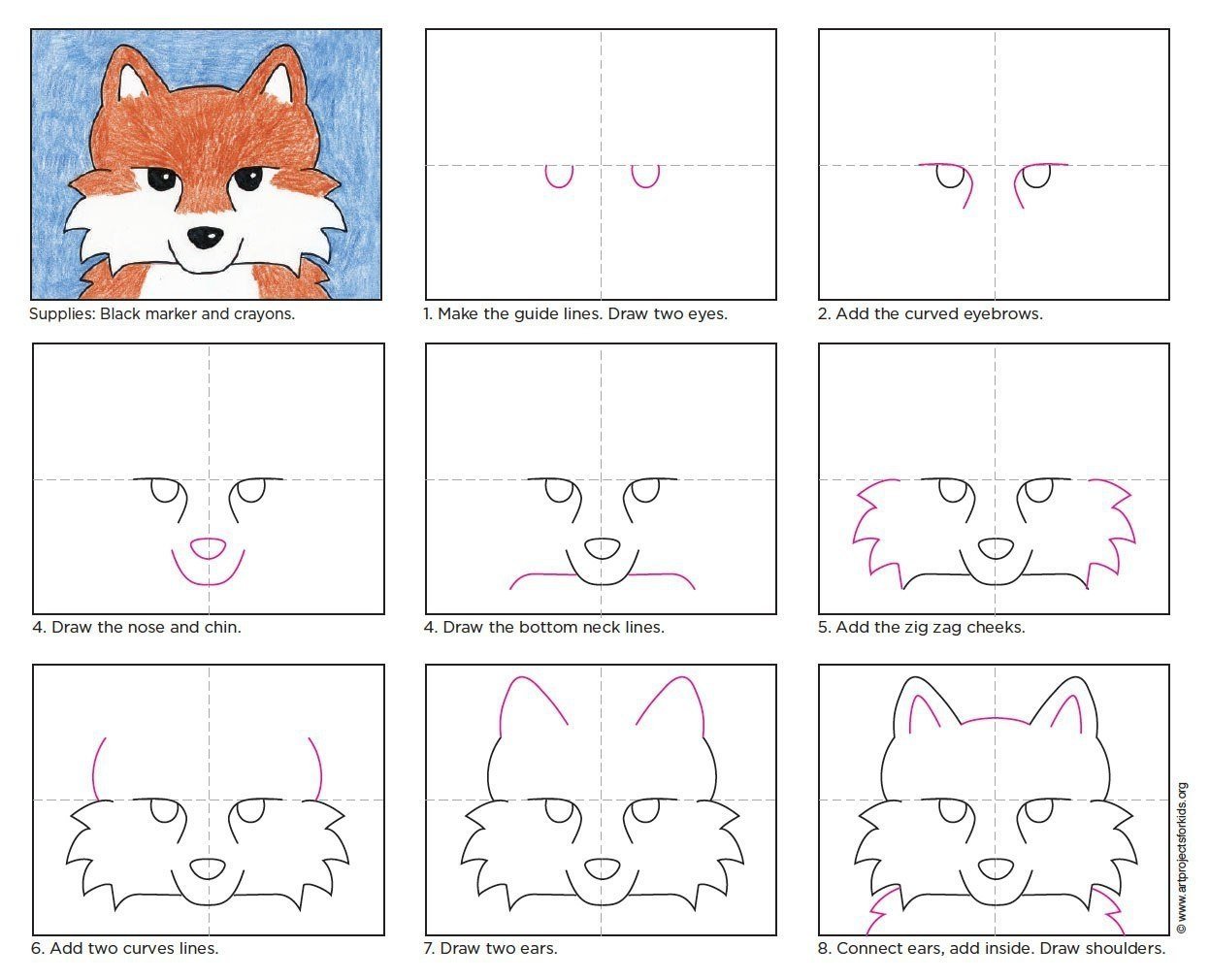 Supplies: Black marker and crayons.

1. Make the guide lines. Draw two eyes.

2. Add the curved eyebrows.

4. Draw the nose and chin.

4. Draw the bottom neck lines.

5. Add the zig zag cheeks.

6. Add two curves lines.

7. Draw two ears.

8. Connect ears, add inside. Draw shoulders.

© www.artprojectsforkids.org