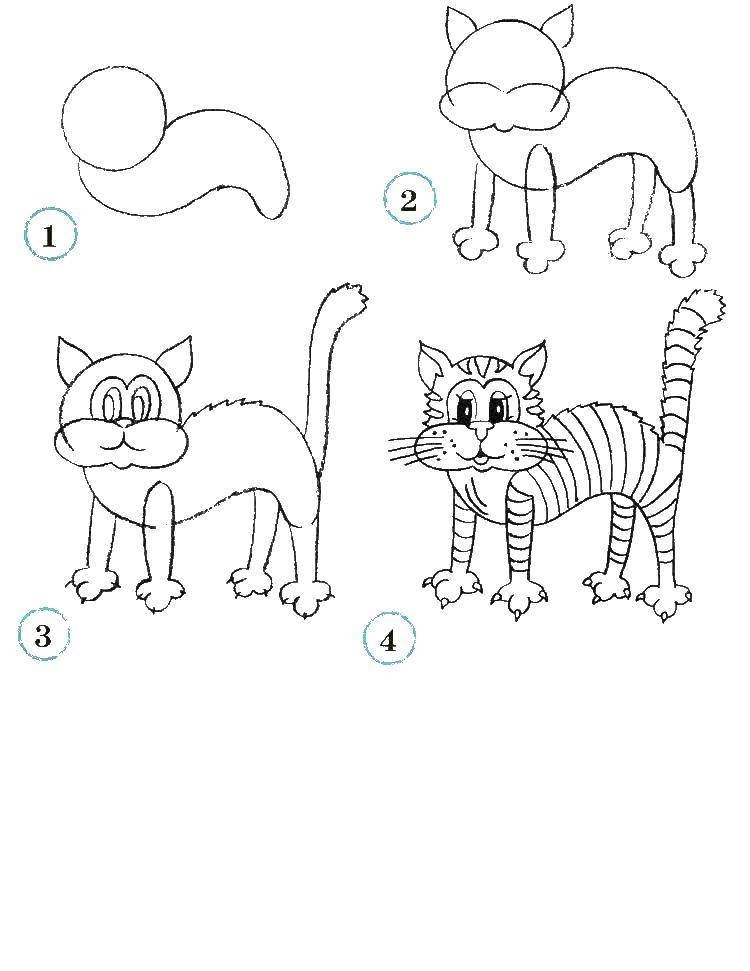 1

2

3

4