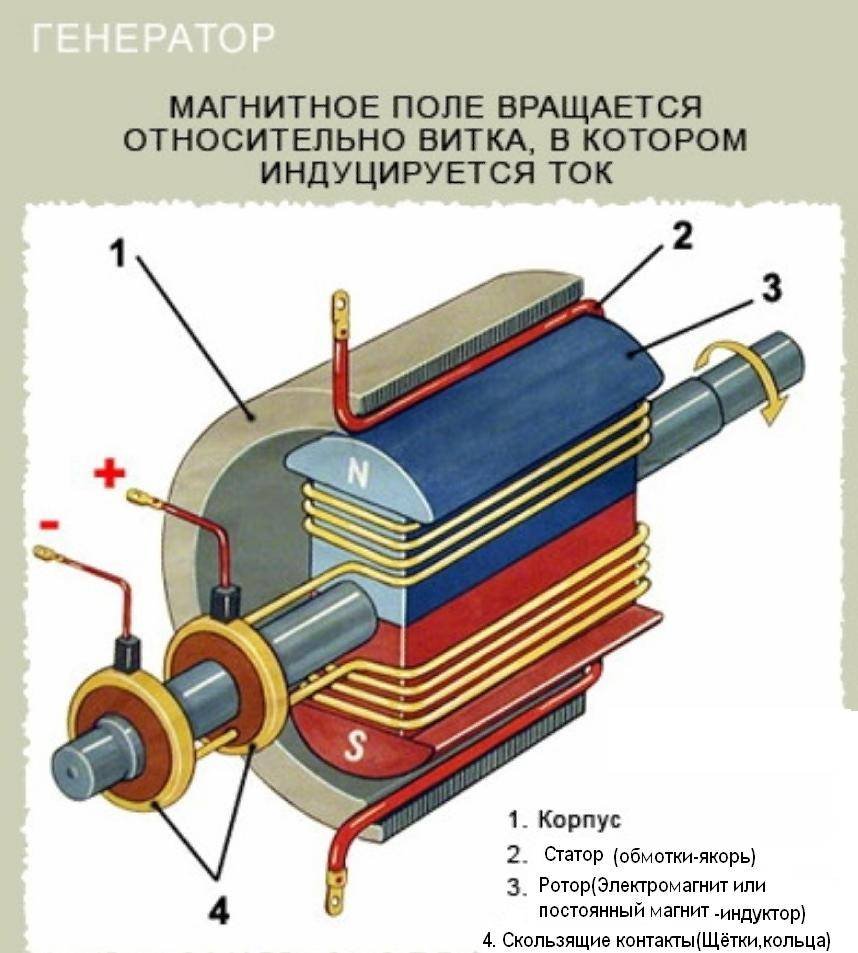 ГЕНЕРАТОР

МАГНИТНОЕ ПОЛЕ ВРАЩАЕТСЯ ОТНОСИТЕЛЬНО ВИТКА, В КОТОРОМ ИНДУЦИРУЕТСЯ ТОК

1

2

3

+

-

N

S

4

1. Корпус
2. Статор (обмотки-якорь)
3. Ротор(Электромагнит или постоянный магнит -индуктор)
4. Скользящие контакты(Щётки,кольца)