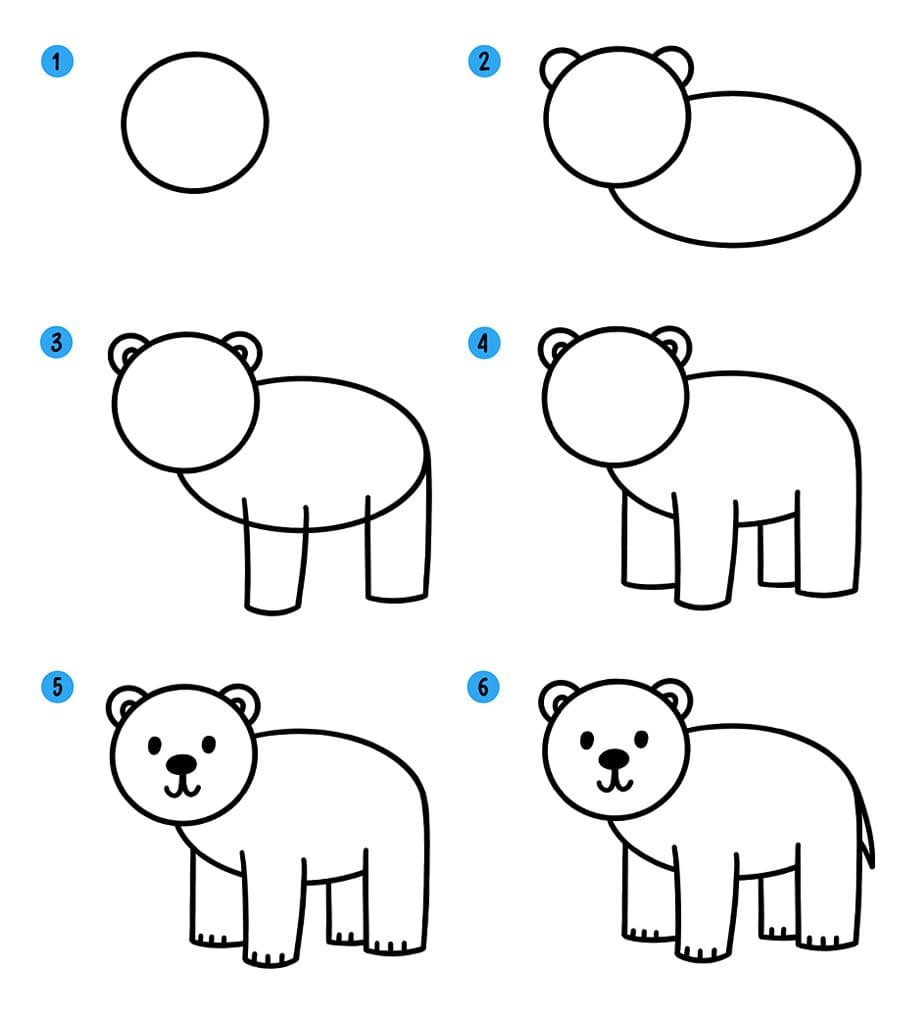 1
2
3
4
5
6