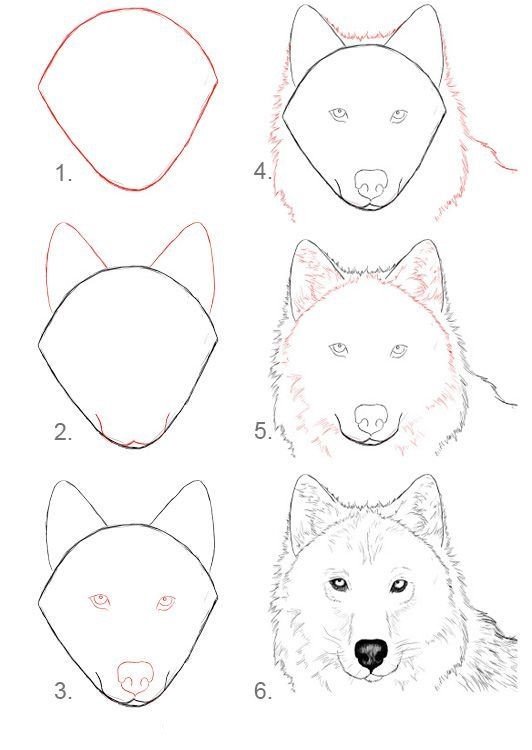 1.

2.

3.

4.

5.

6.