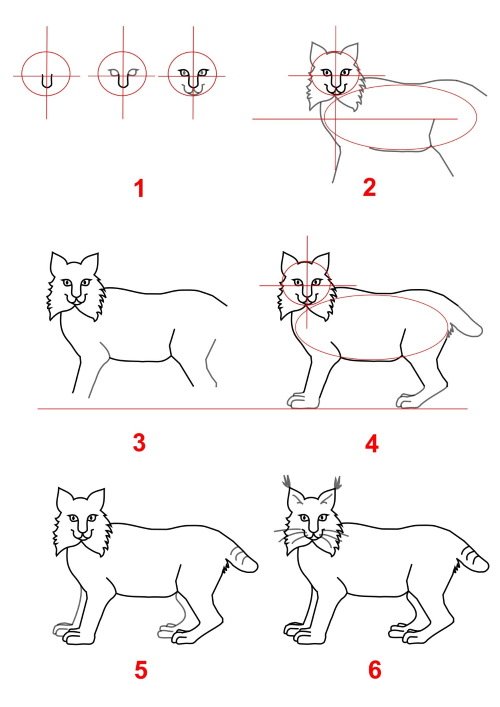 1

2

3

4

5

6