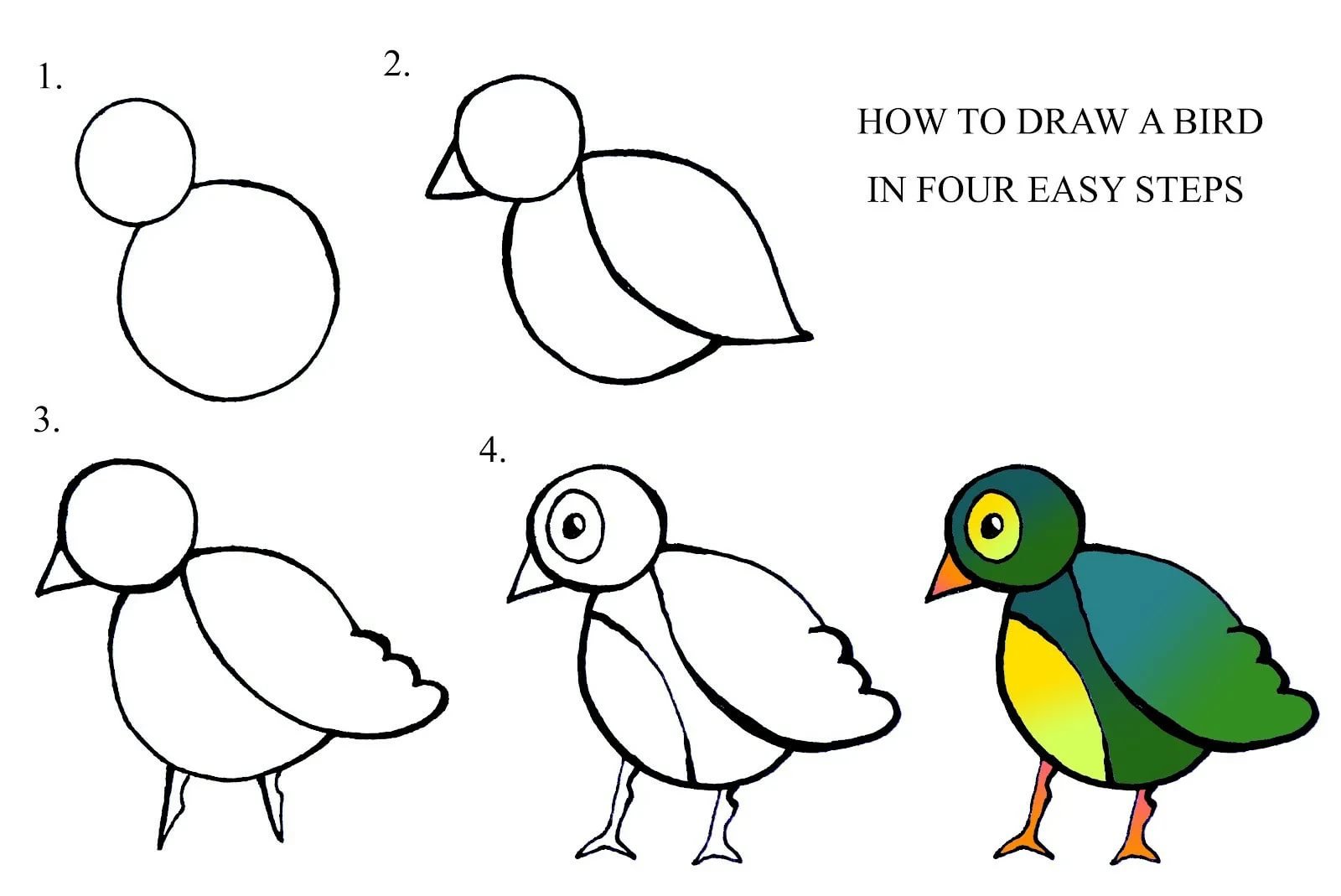 1.

2.

HOW TO DRAW A BIRD
IN FOUR EASY STEPS

3.

4.