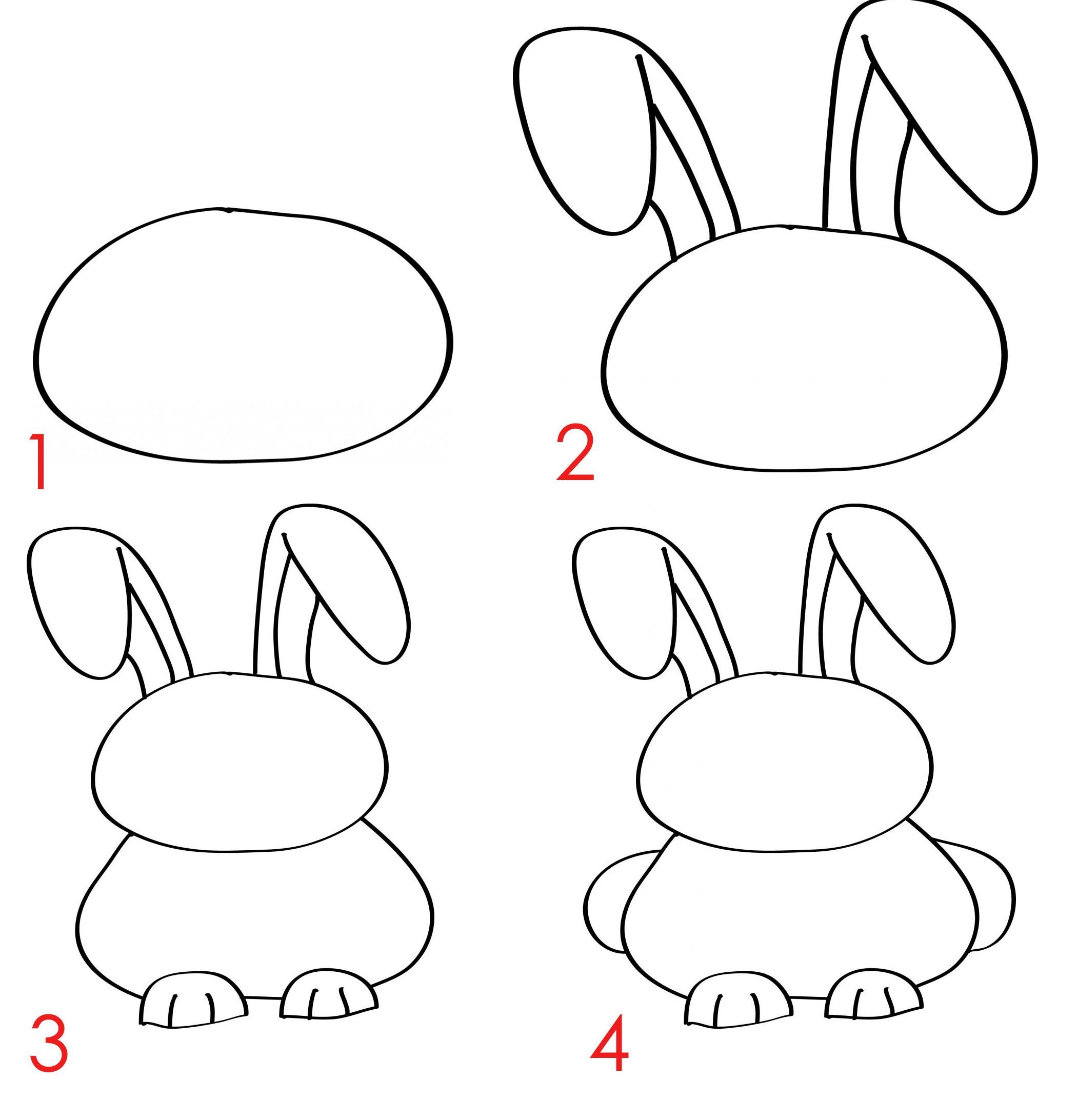 1

2

3

4