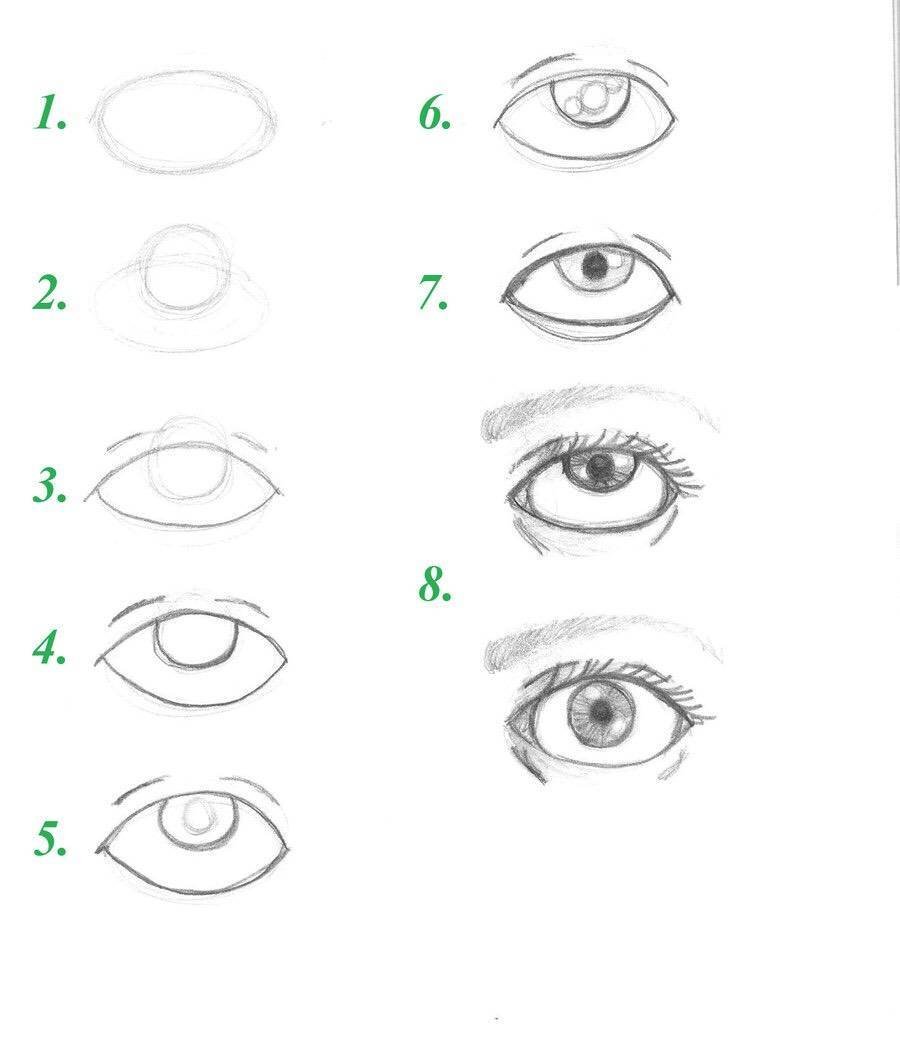 1.

2.

3.

4.

5.

6.

7.

8.