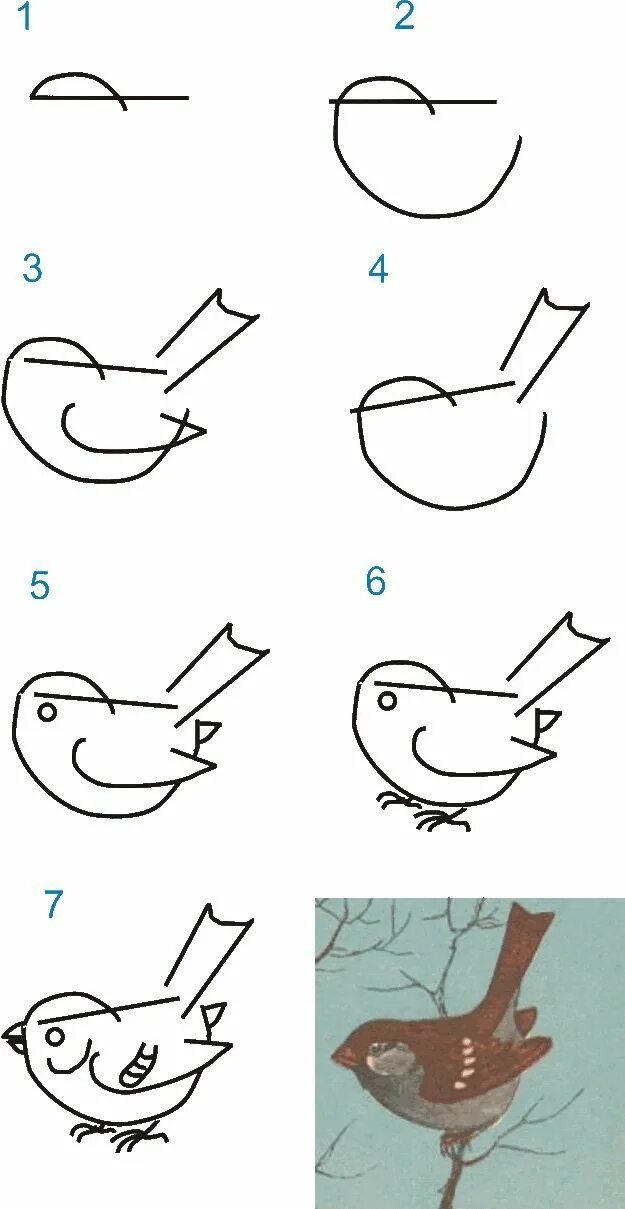 1

2

3

4

5

6

7