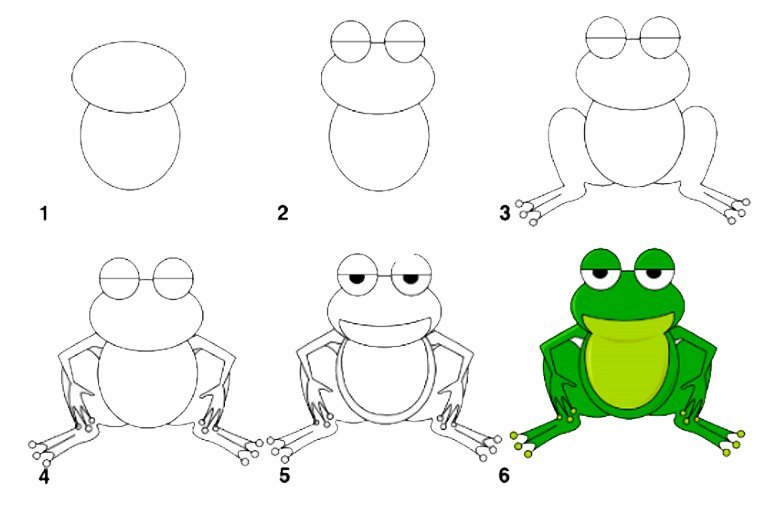 1

2

3

4

5

6