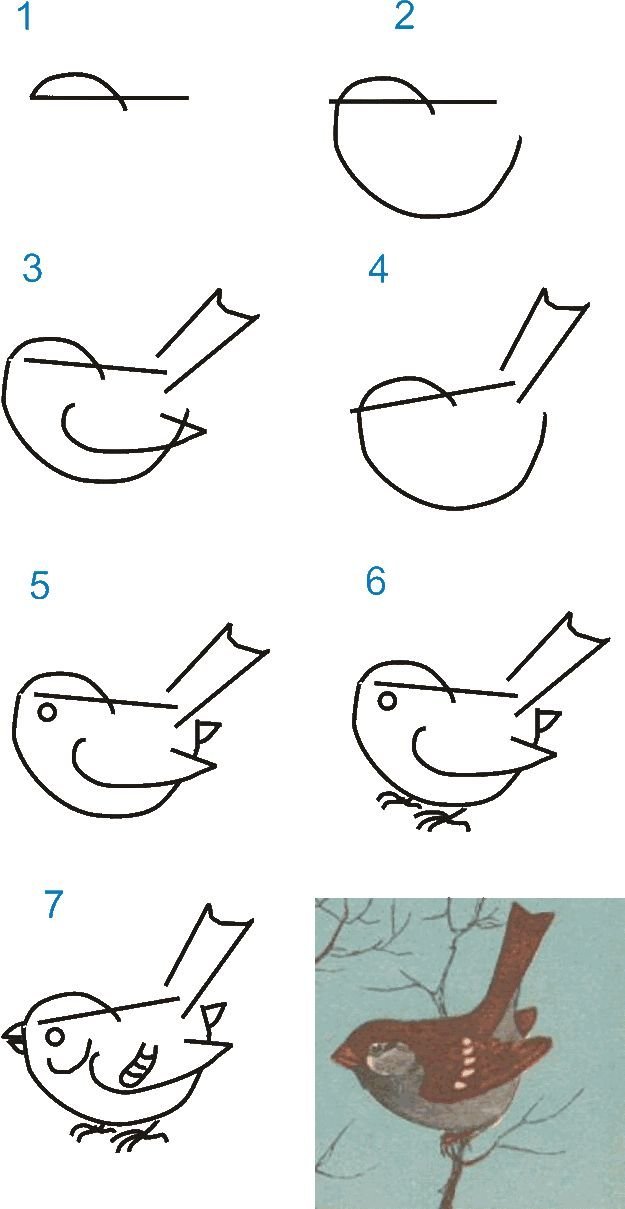 1
2
3
4
5
6
7