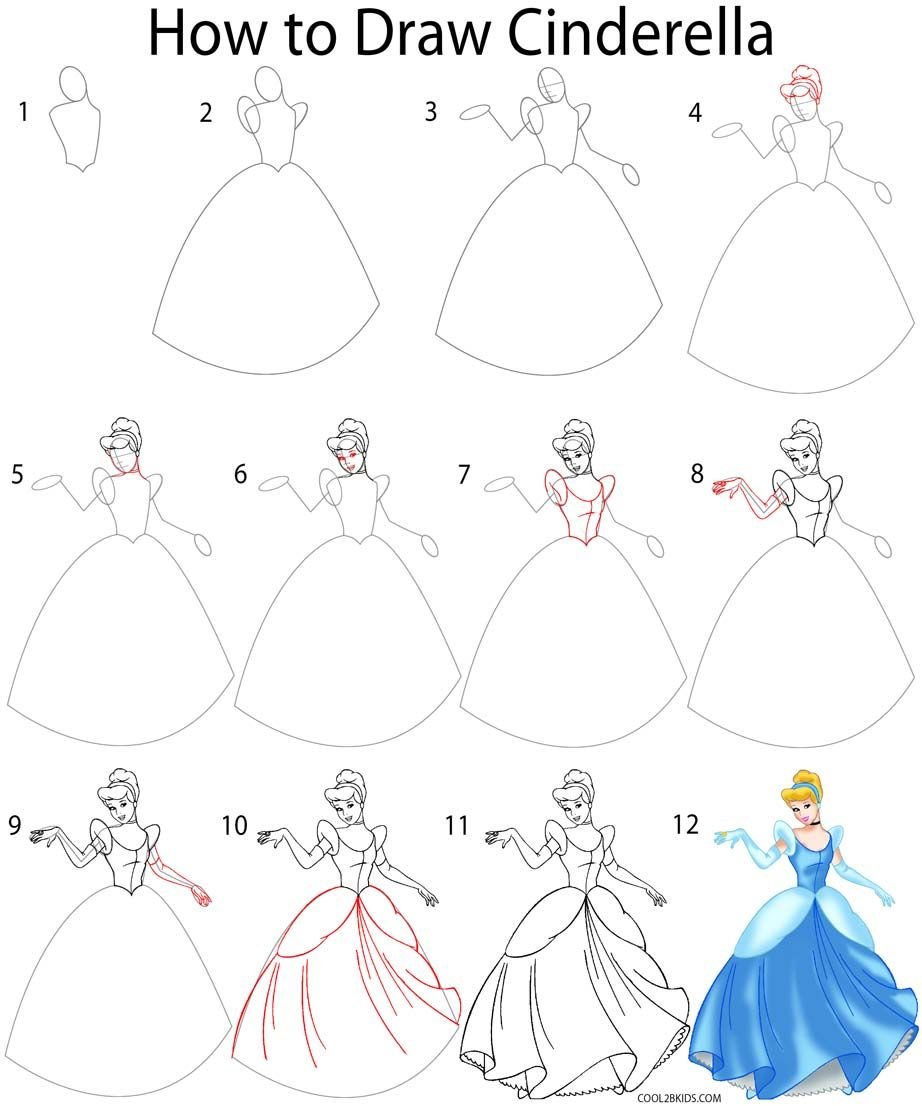 How to Draw Cinderella

1

2

3

4

5

6

7

8

9

10

11

12

COOL2BKIDS.COM