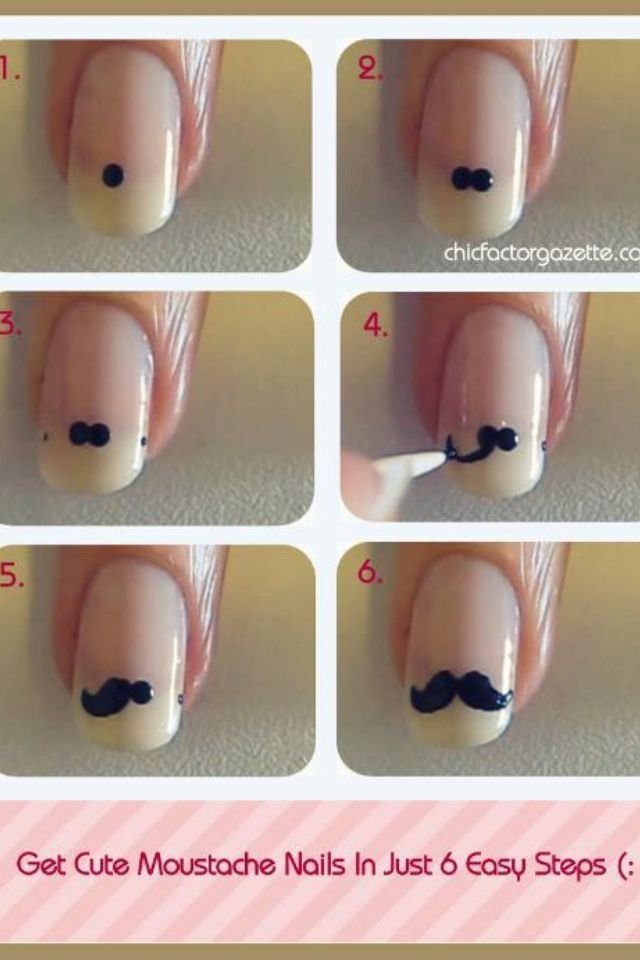 1.

2.

chicfactorgazette.co

3.

4.

5.

6.

Get Cute Moustache Nails In Just 6 Easy Steps (: