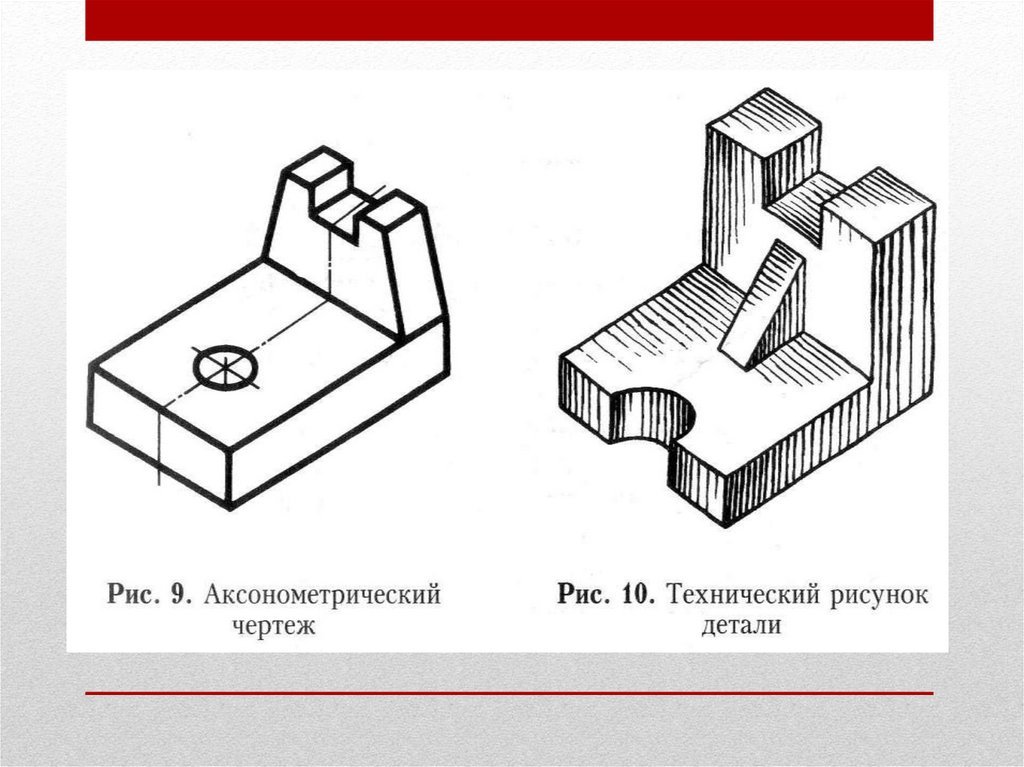 Рис. 9. Аксонометрический чертеж

Рис. 10. Технический рисунок детали