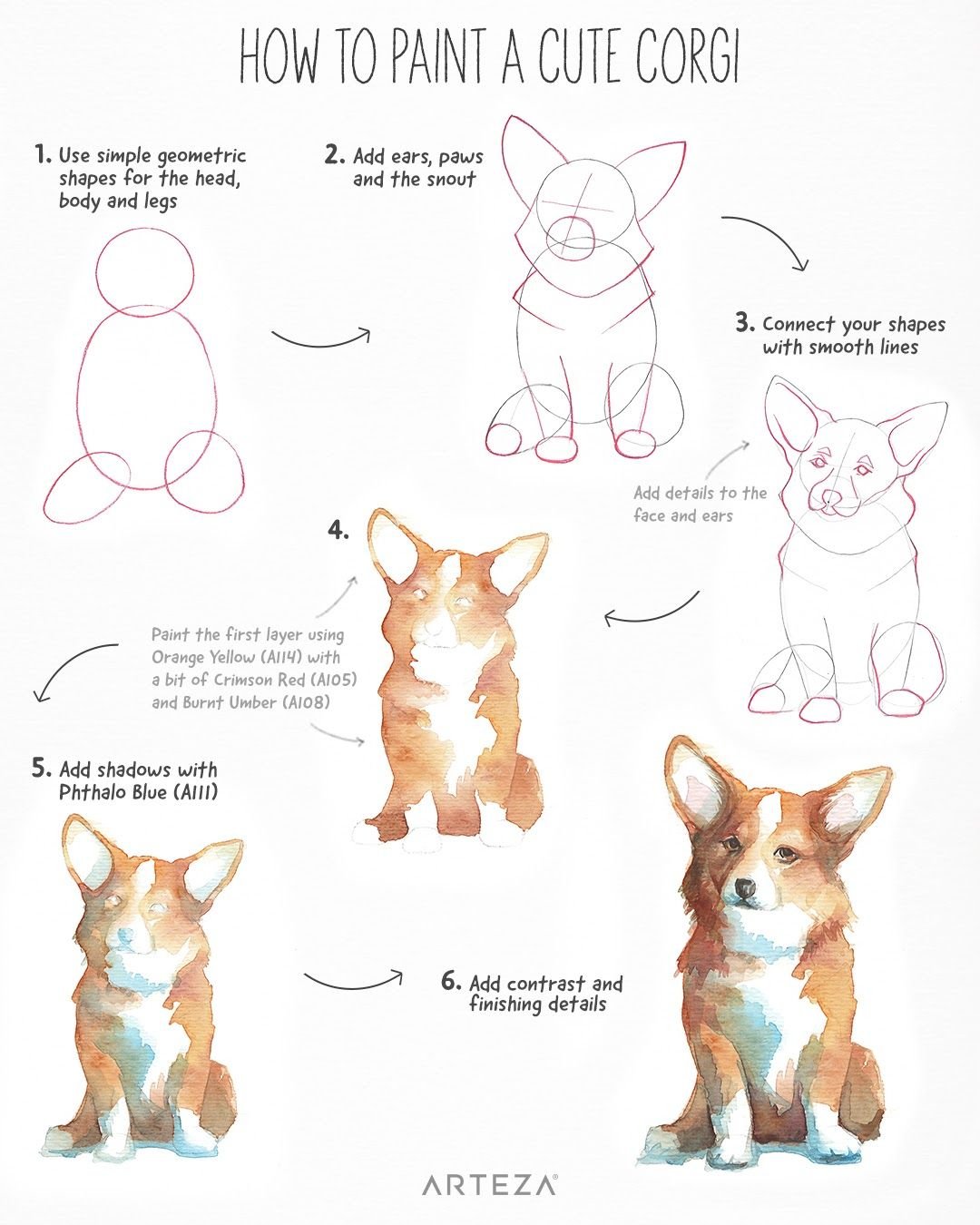 HOW TO PAINT A CUTE CORGI

1. Use simple geometric shapes for the head, body and legs

2. Add ears, paws and the snout

3. Connect your shapes with smooth lines

Add details to the face and ears

4.

Paint the first layer using Orange Yellow (A114) with a bit of Crimson Red (A105) and Burnt Umber (A108)

5. Add shadows with Phthalo Blue (A111)

6. Add contrast and finishing details

ARTEZA®