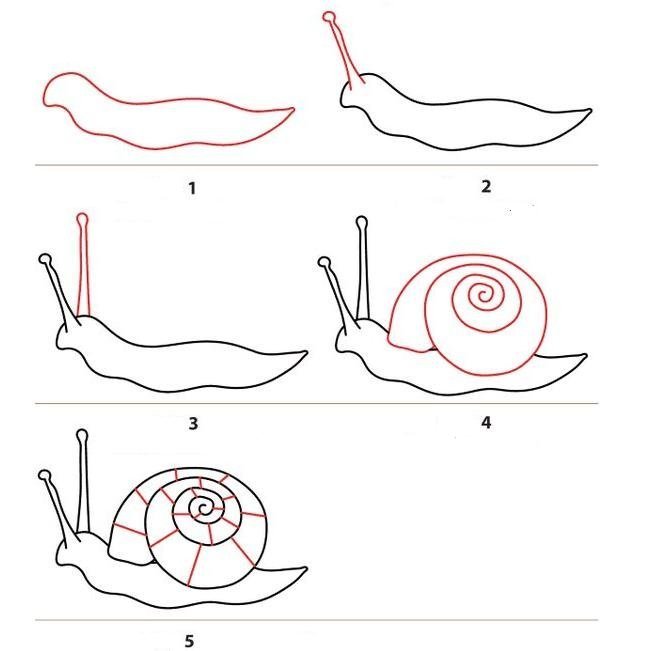 1

2

3

4

5