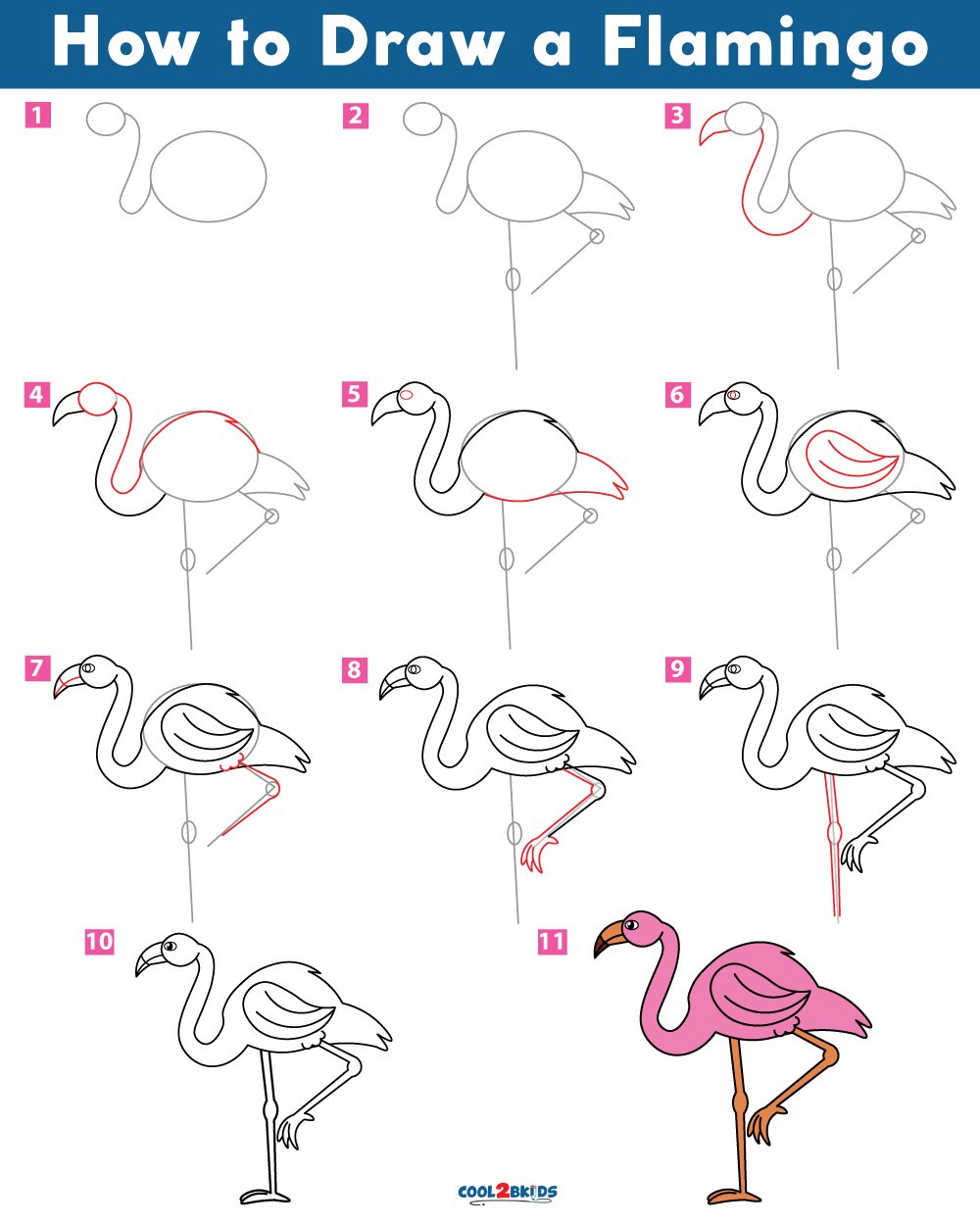 How to Draw a Flamingo

1

2

3

4

5

6

7

8

9

10

11

COOL2BKIDS