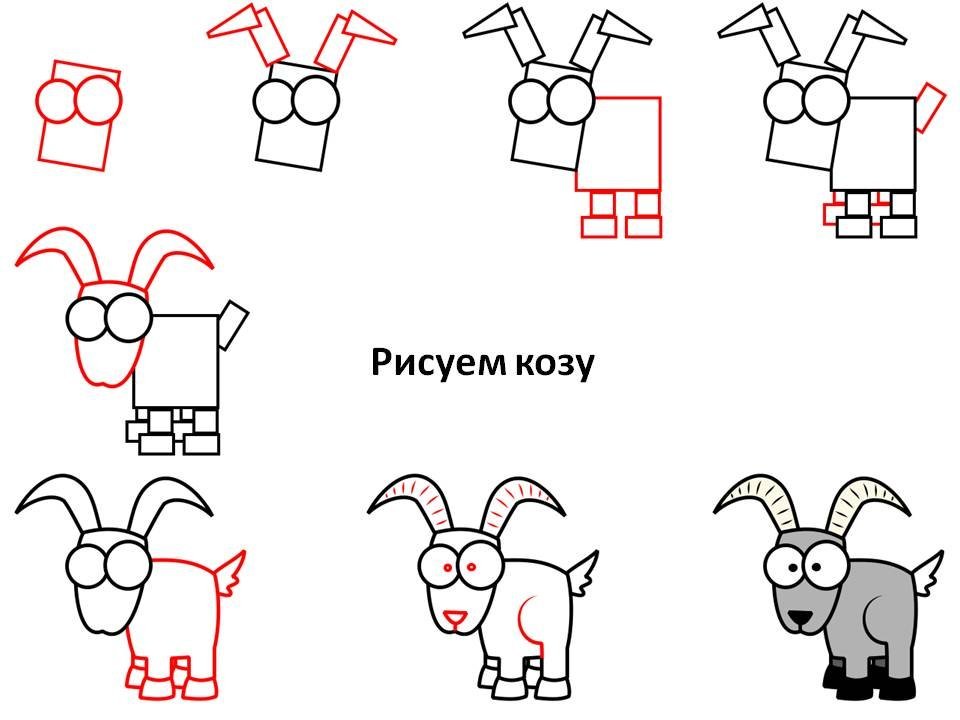 Рисуем козу